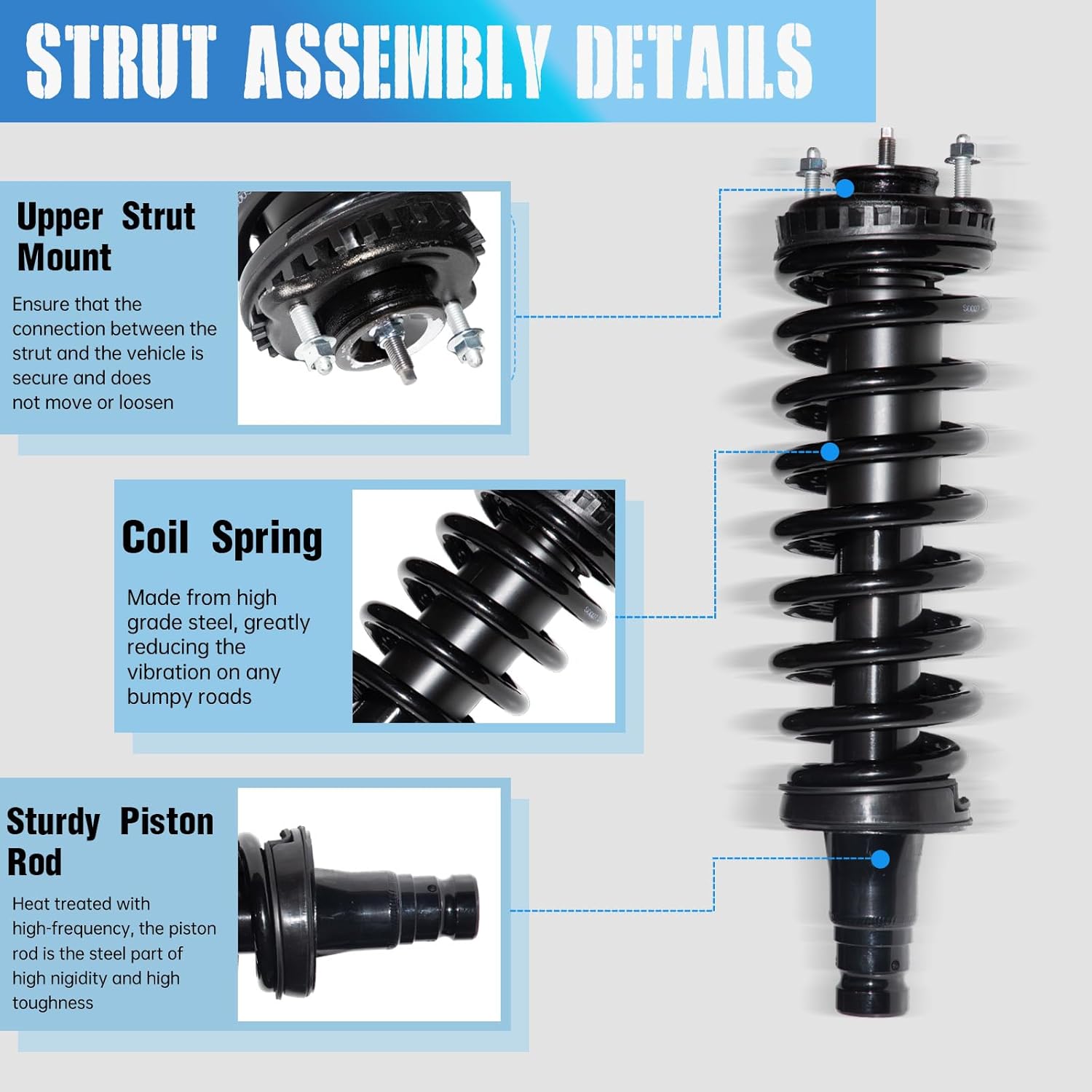 STRUT ASSEMBLY DETAILS

Upper Strut Mount

Ensure that the connection between the strut and the vehicle is secure and does not move or loosen

Coil Spring

Made from high grade steel, greatly reducing the vibration on any bumpy roads

Sturdy Piston Rod

Heat treated with high-frequency, the piston rod is the steel part of high nigidity and high toughness