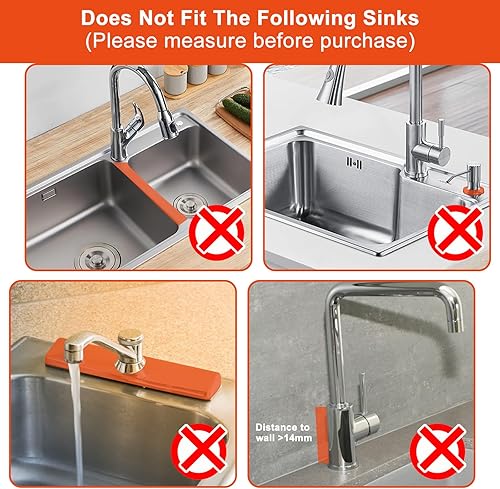 Does Not Fit The Following Sinks
(Please measure before purchase)

Distance to wall >14mm