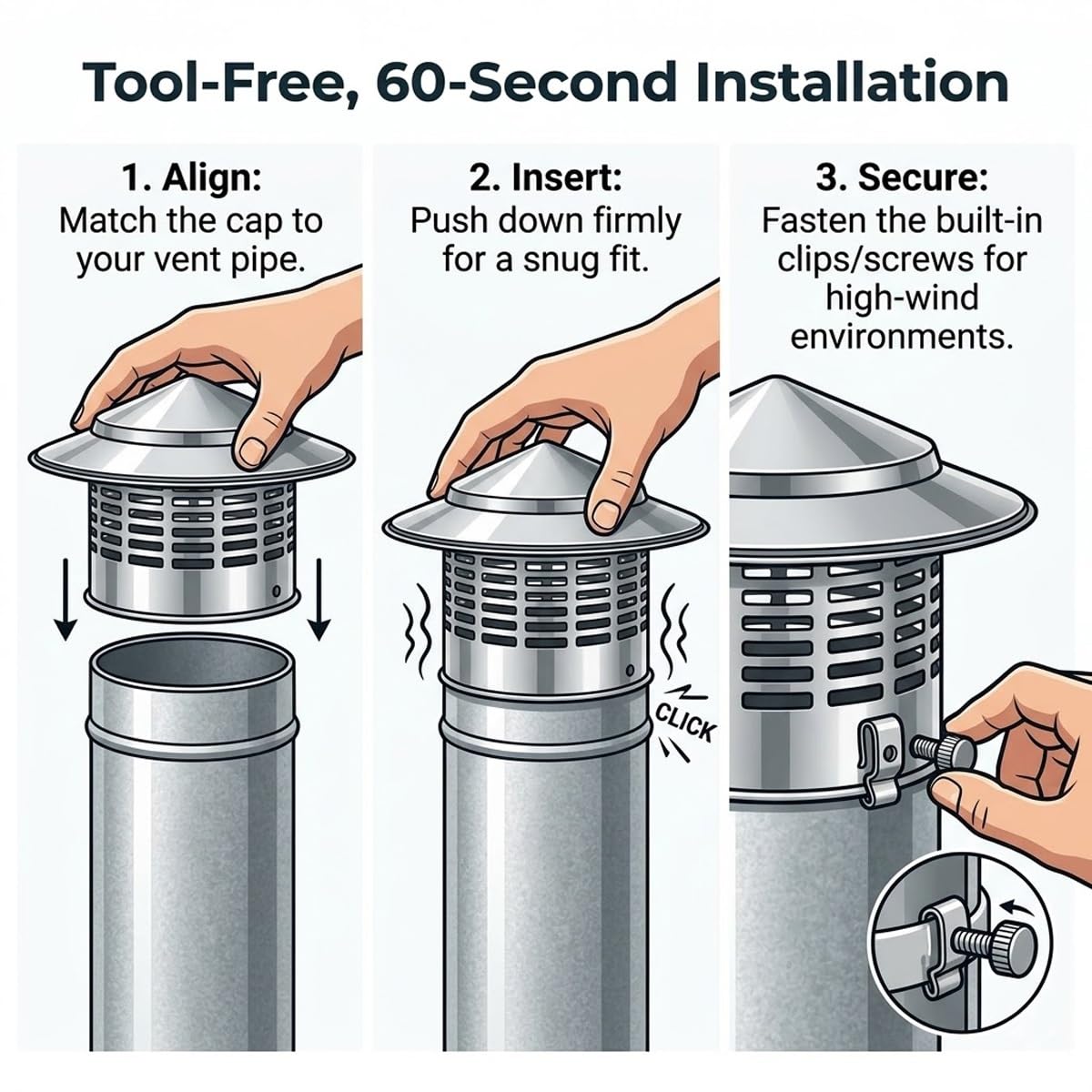 Tool-Free, 60-Second Installation

1. Align:
Match the cap to your vent pipe.

2. Insert:
Push down firmly for a snug fit.

CLICK

3. Secure:
Fasten the built-in clips/screws for high-wind environments.