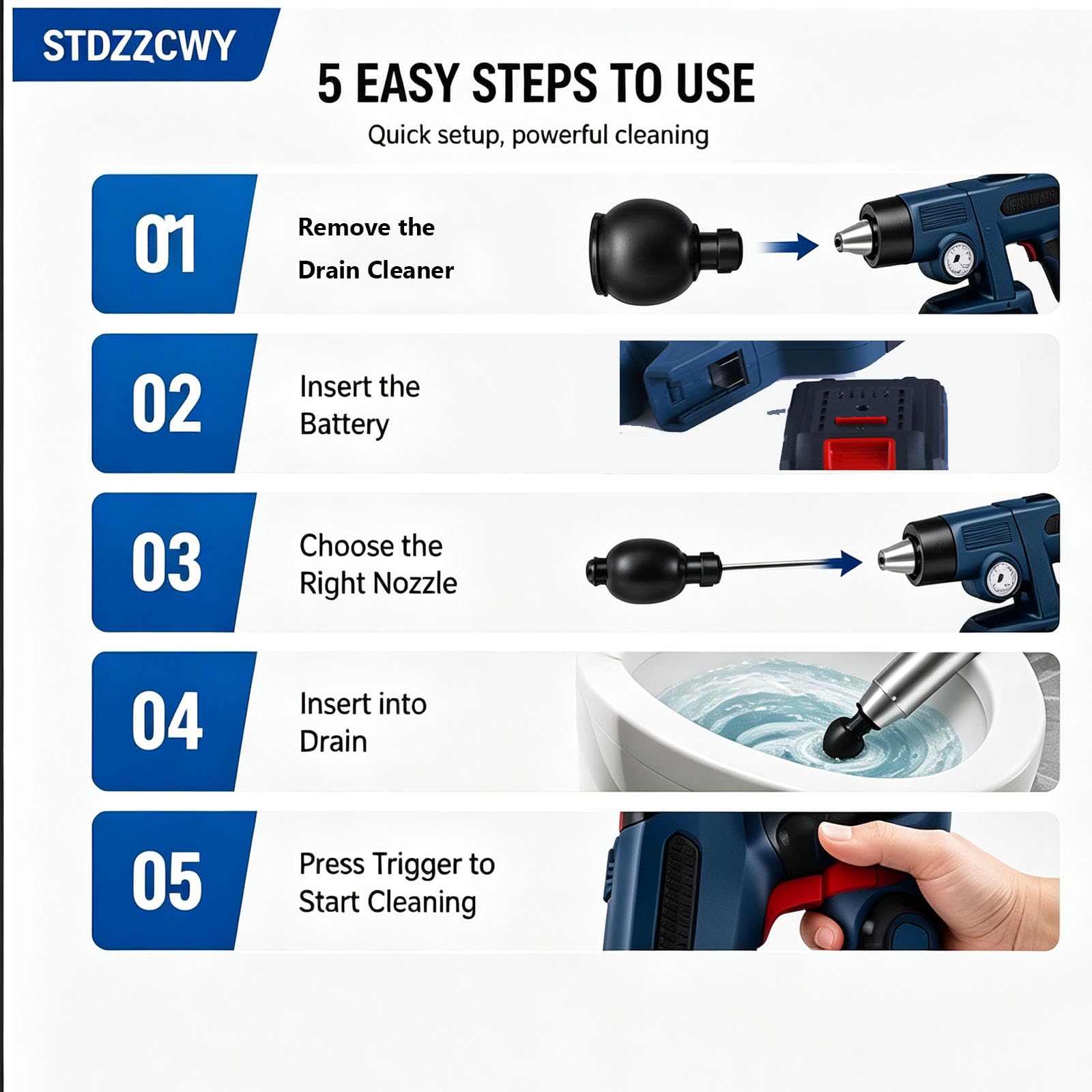 STDZZCWY

5 EASY STEPS TO USE

Quick setup, powerful cleaning

01 Remove the Drain Cleaner

02 Insert the Battery

03 Choose the Right Nozzle

04 Insert into Drain

05 Press Trigger to Start Cleaning