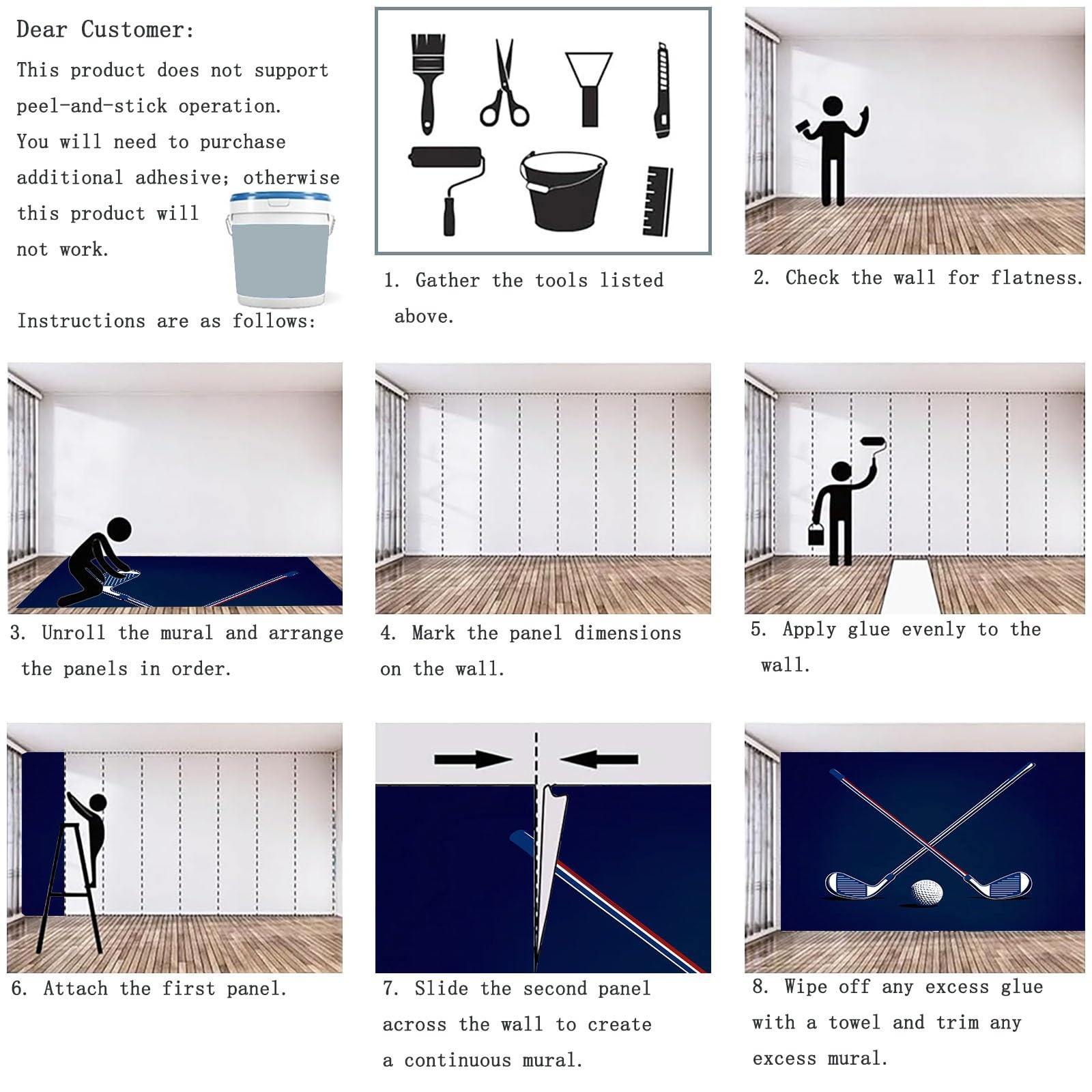 Dear Customer:

This product does not support peel-and-stick operation.

You will need to purchase additional adhesive; otherwise this product will not work.

Instructions are as follows:

1. Gather the tools listed above.

2. Check the wall for flatness.

3. Unroll the mural and arrange the panels in order.

4. Mark the panel dimensions on the wall.

5. Apply glue evenly to the wall.

6. Attach the first panel.

7. Slide the second panel across the wall to create a continuous mural.

8. Wipe off any excess glue with a towel and trim any excess mural.