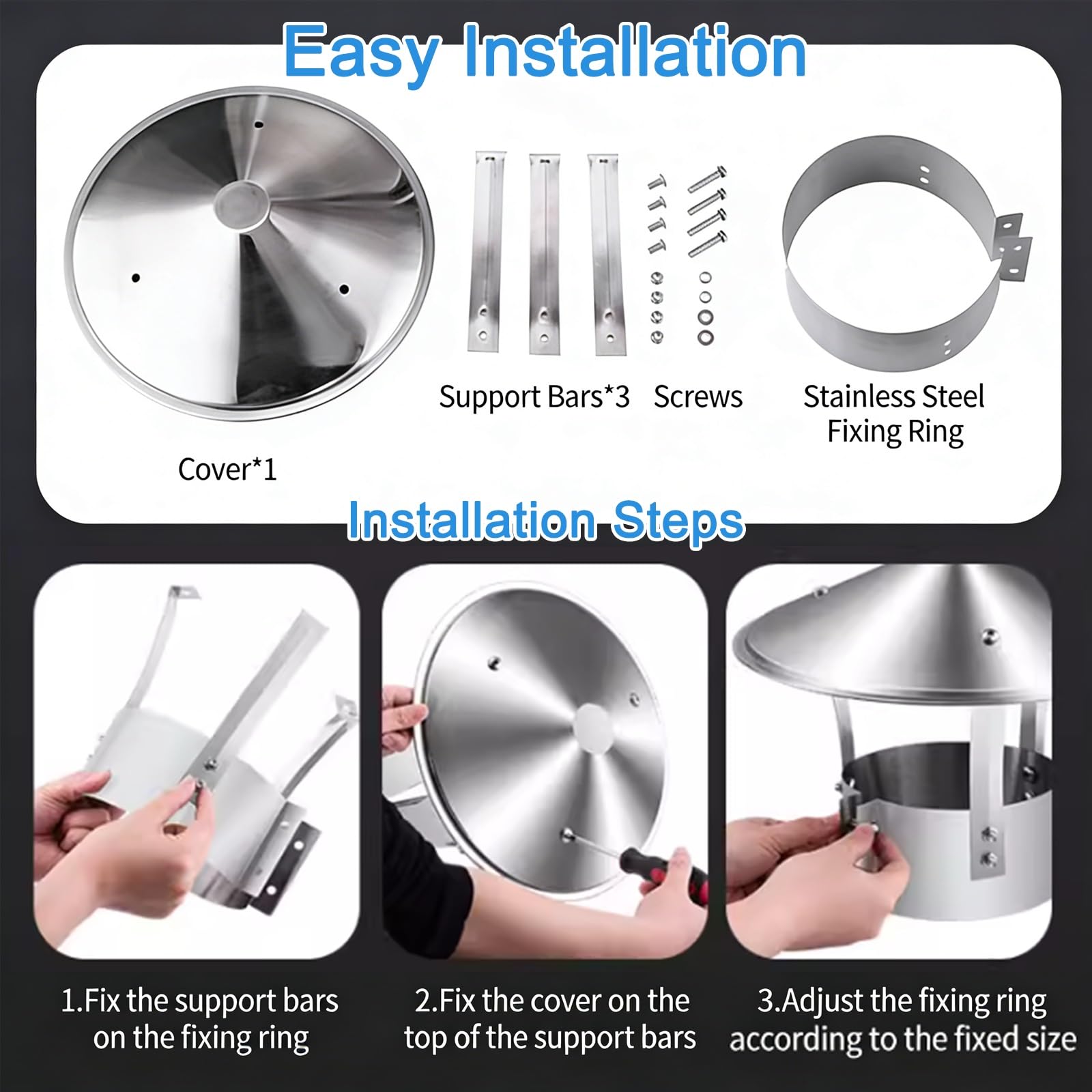 Easy Installation

Cover*1

Support Bars*3

Screws

Stainless Steel Fixing Ring

Installation Steps

1.Fix the support bars on the fixing ring

2.Fix the cover on the top of the support bars

3.Adjust the fixing ring according to the fixed size