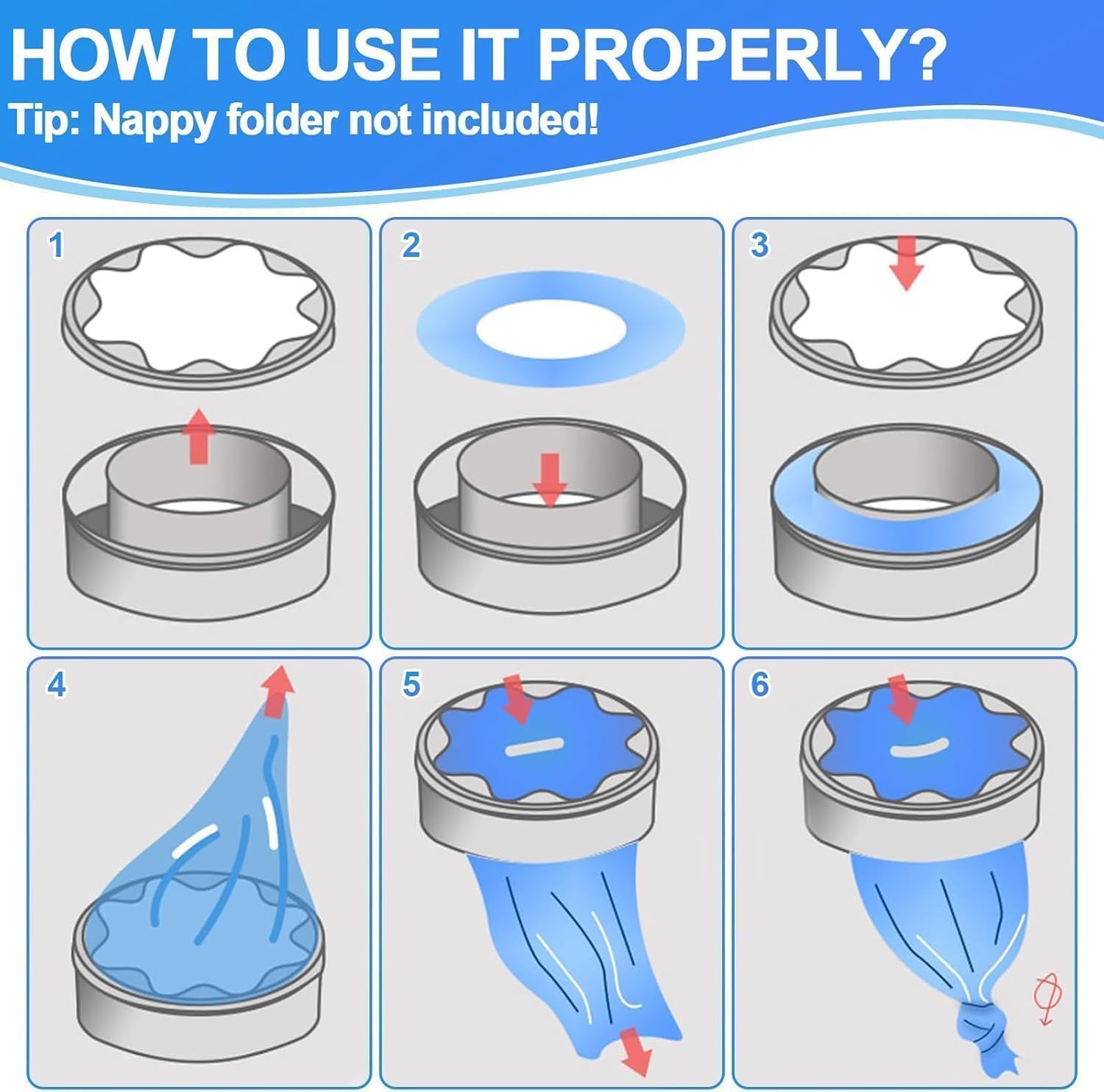 HOW TO USE IT PROPERLY?
Tip: Nappy folder not included!

1

2

3

4

5

6