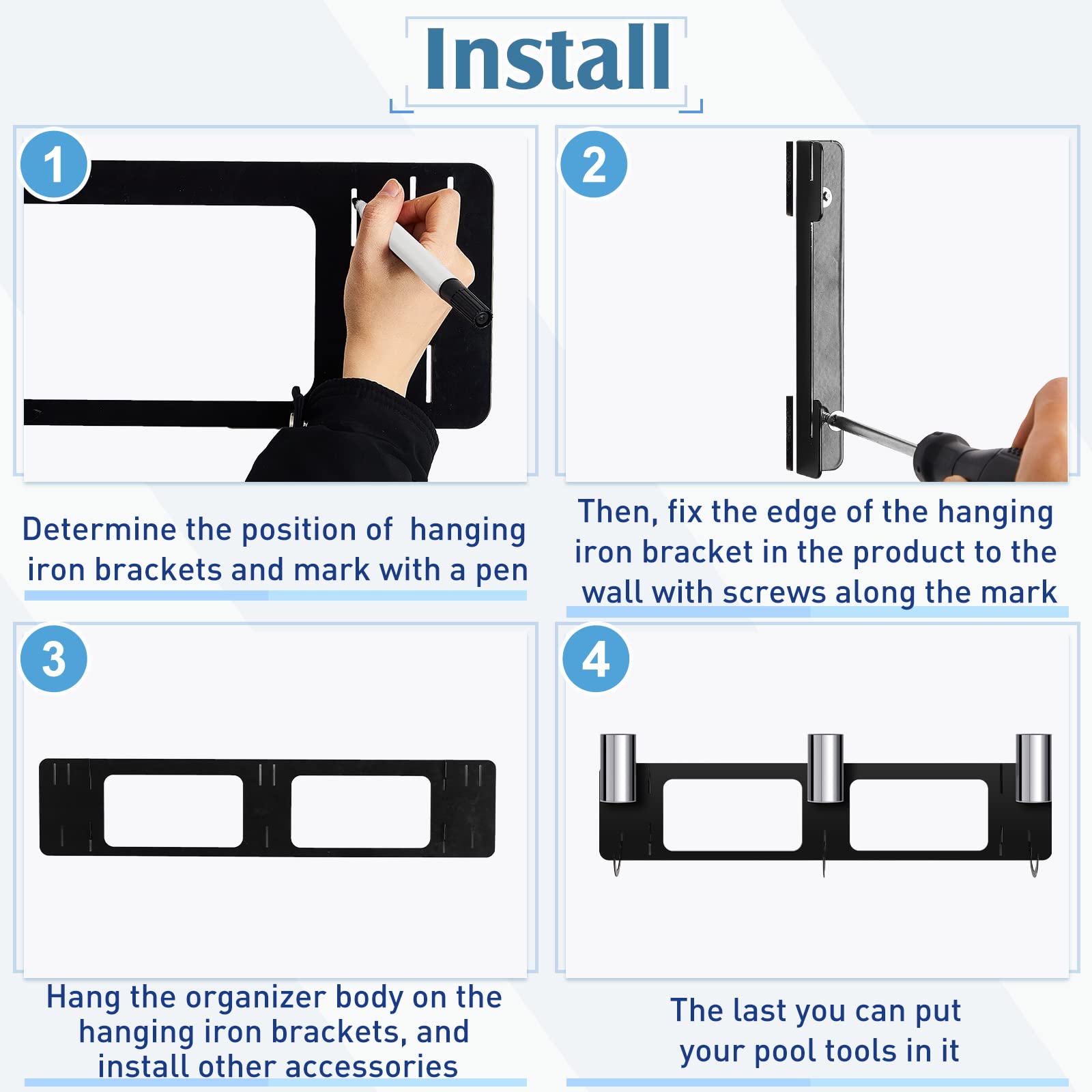 Install

1

Determine the position of hanging iron brackets and mark with a pen

2

Then, fix the edge of the hanging iron bracket in the product to the wall with screws along the mark

3

Hang the organizer body on the hanging iron brackets, and install other accessories

4

The last you can put your pool tools in it