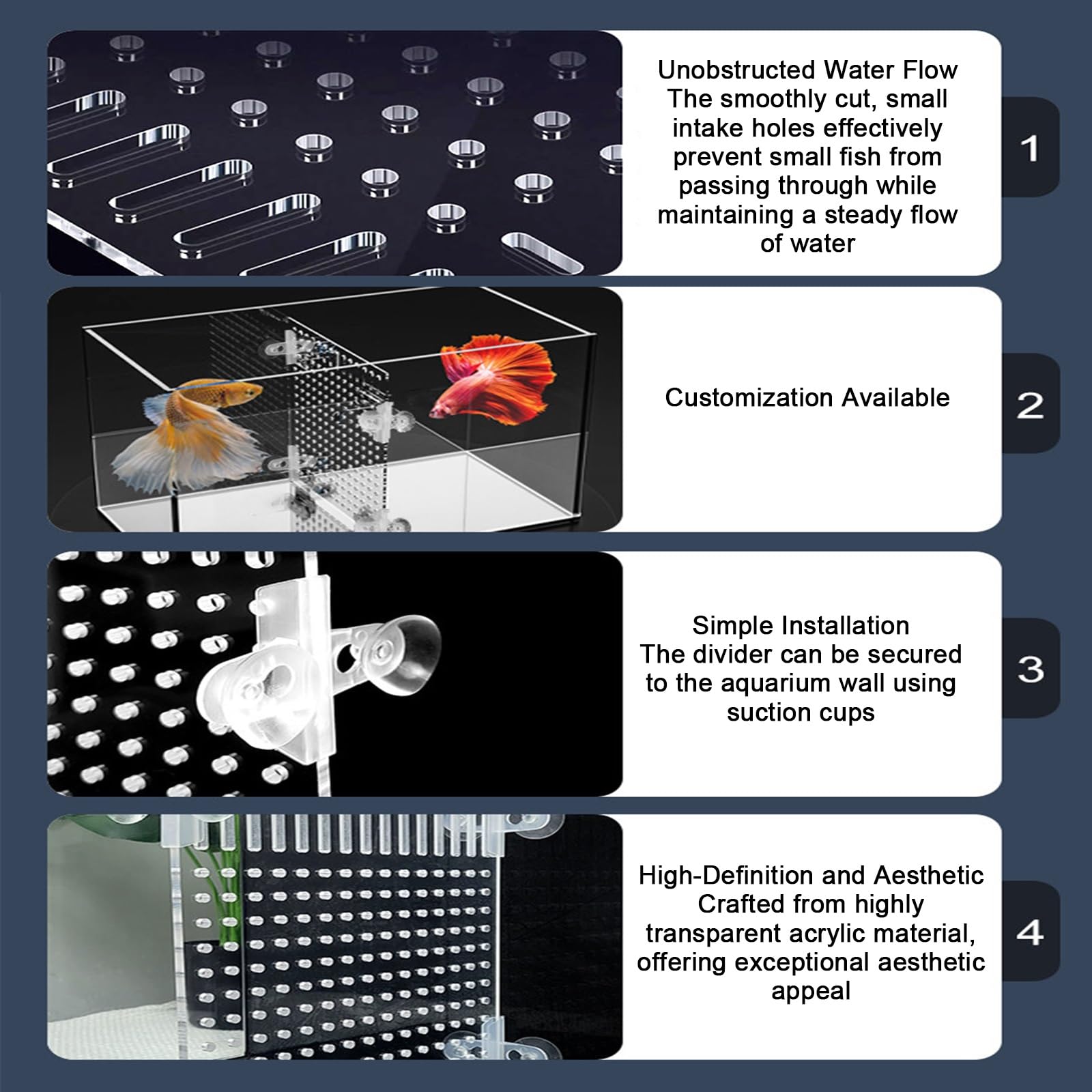 Unobstructed Water Flow
The smoothly cut, small intake holes effectively prevent small fish from passing through while maintaining a steady flow of water

1

Customization Available

2

Simple Installation
The divider can be secured to the aquarium wall using suction cups

3

High-Definition and Aesthetic
Crafted from highly transparent acrylic material, offering exceptional aesthetic appeal

4