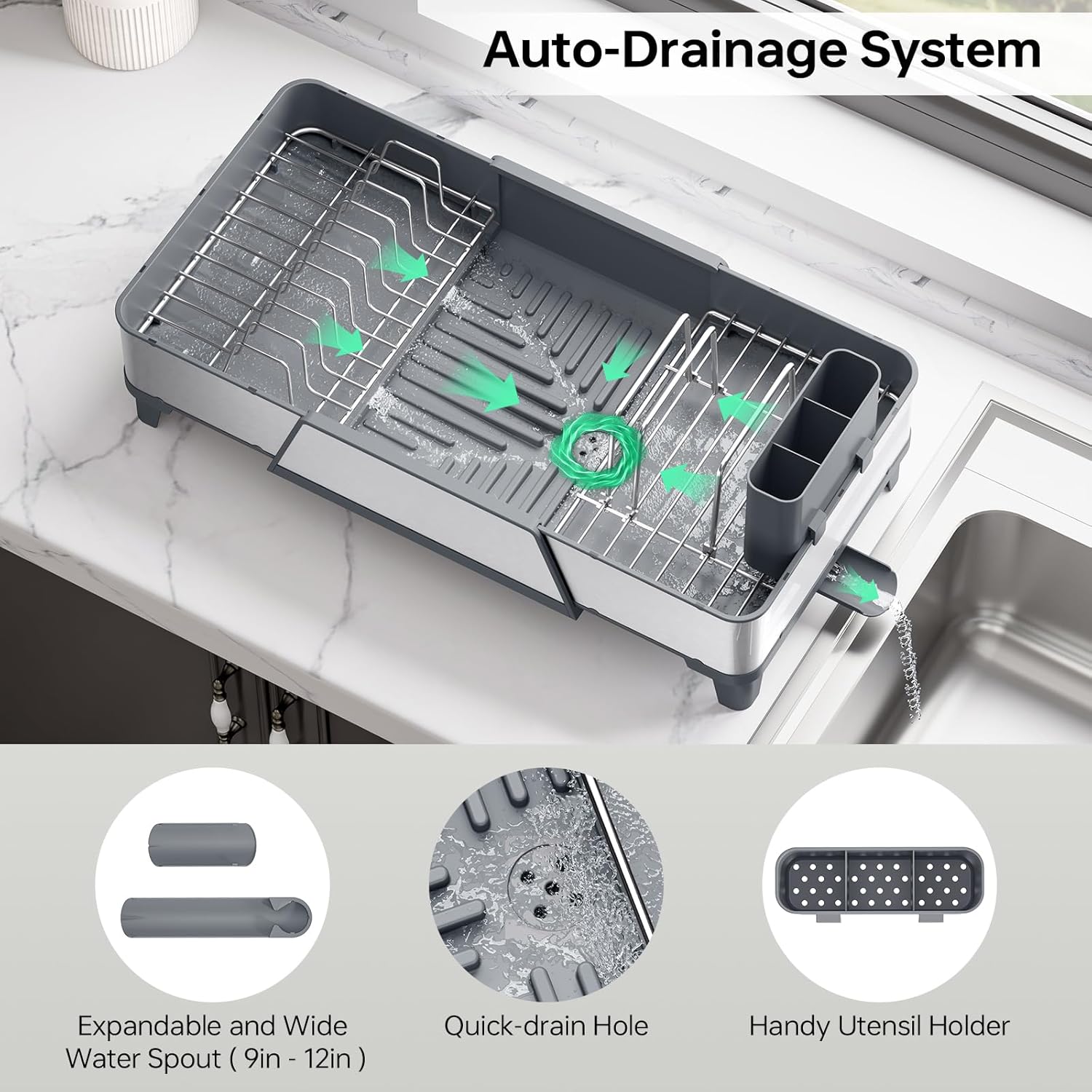 Auto-Drainage System

Expandable and Wide Water Spout ( 9in - 12in )

Quick-drain Hole

Handy Utensil Holder