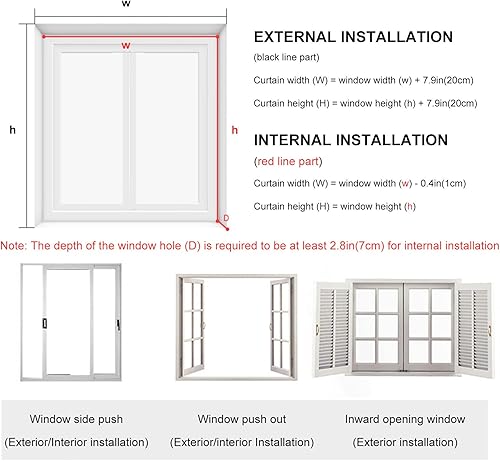 w

w

h

h

D

EXTERNAL INSTALLATION

(black line part)

Curtain width (W) = window width (w) + 7.9in(20cm)

Curtain height (H) = window height (h) + 7.9in(20cm)

INTERNAL INSTALLATION

(red line part)

Curtain width (W) = window width (w) - 0.4in(1cm)

Curtain height (H) = window height (h)

Note: The depth of the window hole (D) is required to be at least 2.8in(7cm) for internal installation

Window side push

(Exterior/Interior installation)

Window push out

(Exterior/interior Installation)

Inward opening window

(Exterior installation)