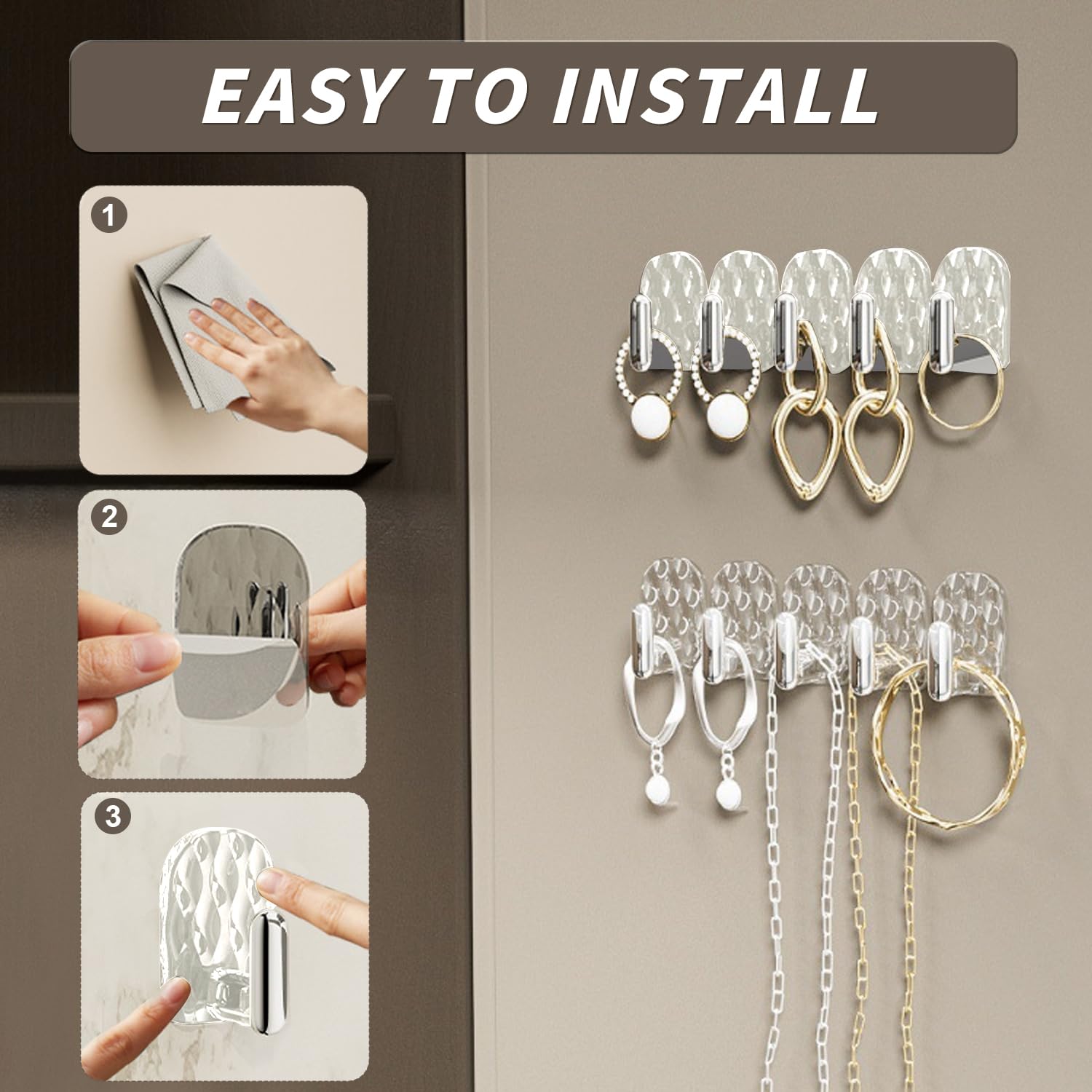 EASY TO INSTALL

1

2

3