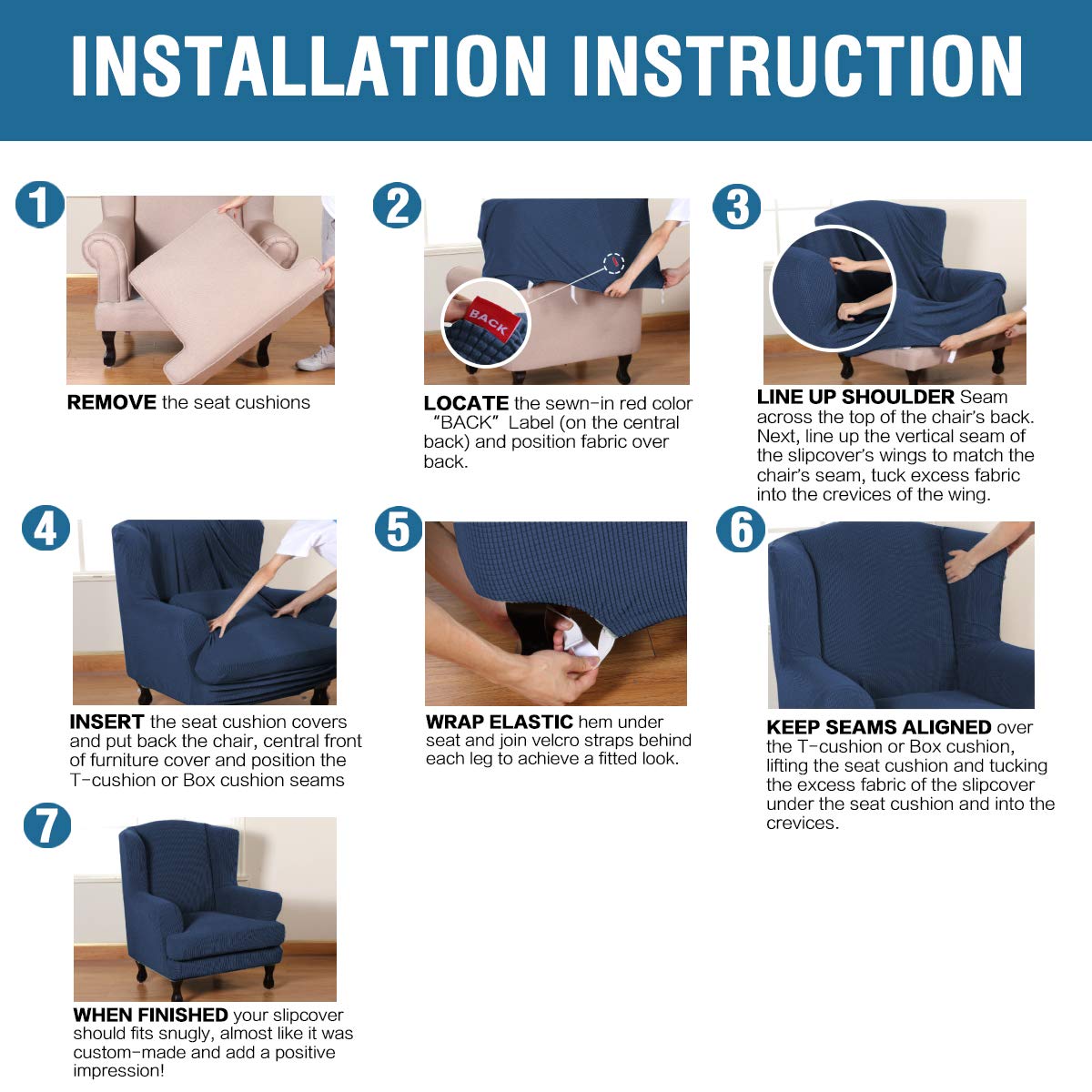 INSTALLATION INSTRUCTION

1

REMOVE the seat cushions

2

BACK

LOCATE the sewn-in red color "BACK" Label (on the central back) and position fabric over back.

3

LINE UP SHOULDER Seam across the top of the chair's back. Next, line up the vertical seam of the slipcover's wings to match the chair's seam, tuck excess fabric into the crevices of the wing.

4

INSERT the seat cushion covers and put back the chair, central front of furniture cover and position the T-cushion or Box cushion seams

5

WRAP ELASTIC hem under seat and join velcro straps behind each leg to achieve a fitted look.

6

KEEP SEAMS ALIGNED over the T-cushion or Box cushion, lifting the seat cushion and tucking the excess fabric of the slipcover under the seat cushion and into the crevices.

7

WHEN FINISHED your slipcover should fits snugly, almost like it was custom-made and add a positive impression!