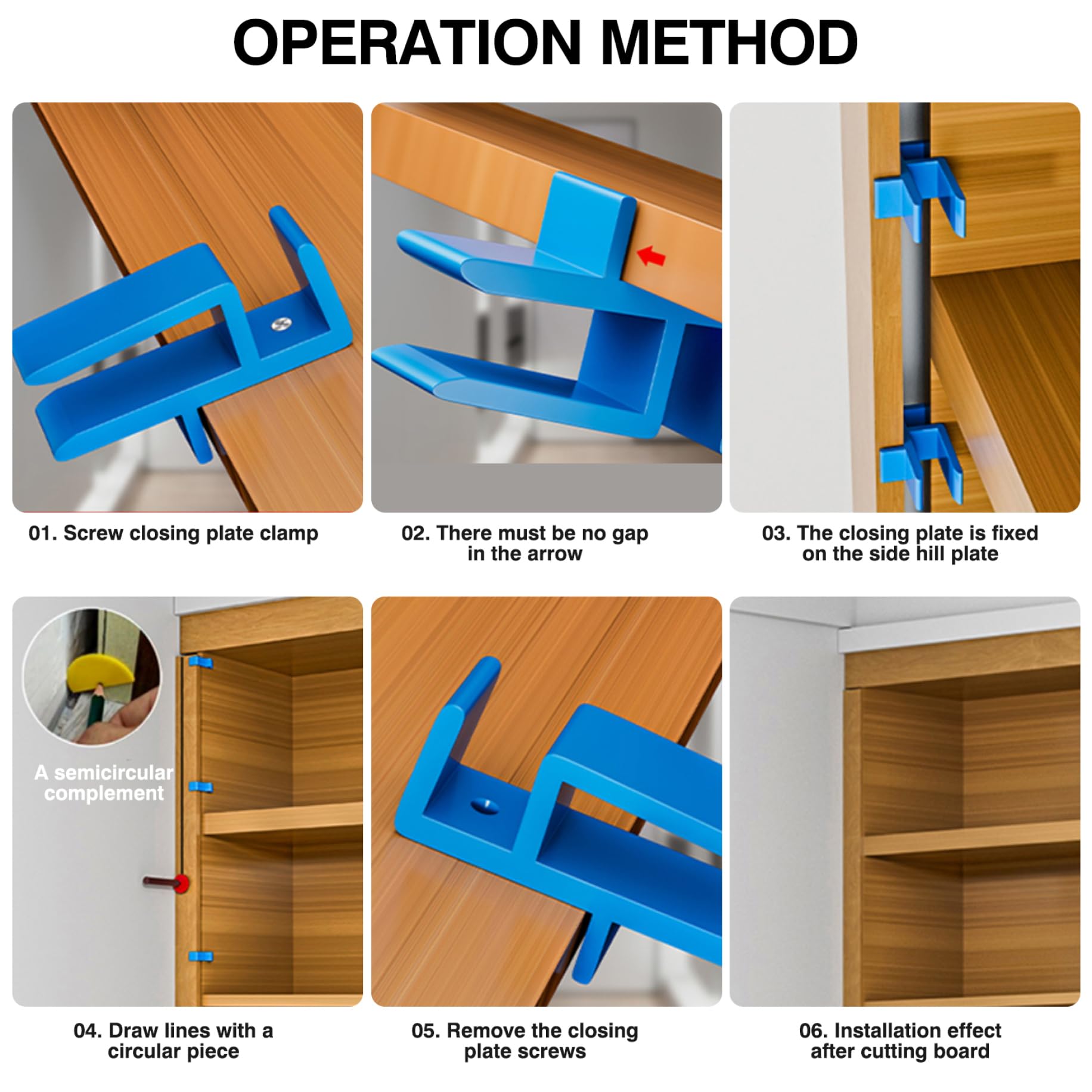 OPERATION METHOD

01. Screw closing plate clamp

02. There must be no gap in the arrow

03. The closing plate is fixed on the side hill plate

A semicircular complement

04. Draw lines with a circular piece

05. Remove the closing plate screws

06. Installation effect after cutting board