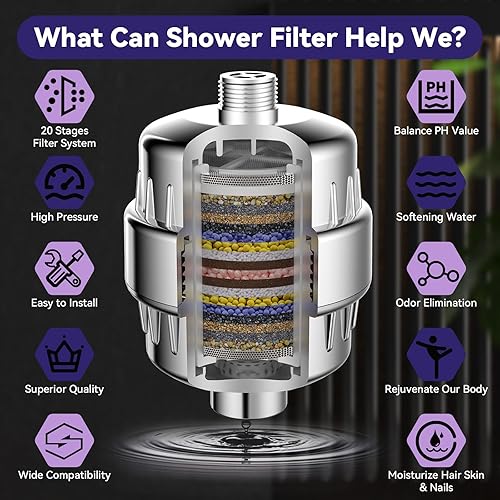 What Can Shower Filter Help We?

20 Stages Filter System

High Pressure

Easy to Install

Superior Quality

Wide Compatibility

PH

Balance PH Value

Softening Water

Odor Elimination

Rejuvenate Our Body

Moisturize Hair Skin & Nails