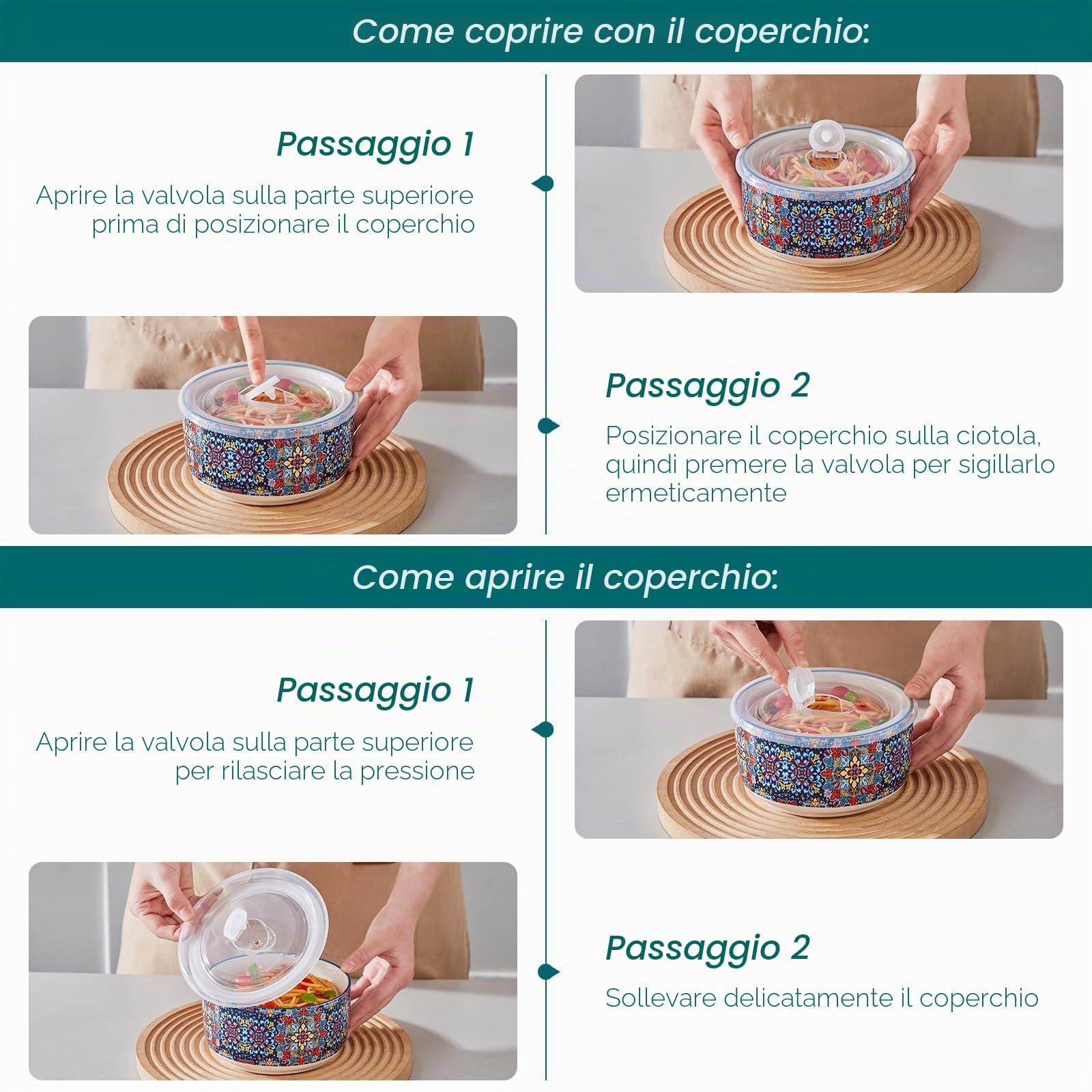 Come coprire con il coperchio:

Passaggio 1

Aprire la valvola sulla parte superiore prima di posizionare il coperchio

Passaggio 2

Posizionare il coperchio sulla ciotola, quindi premere la valvola per sigillarlo ermeticamente

Come aprire il coperchio:

Passaggio 1

Aprire la valvola sulla parte superiore per rilasciare la pressione

Passaggio 2

Sollevare delicatamente il coperchio