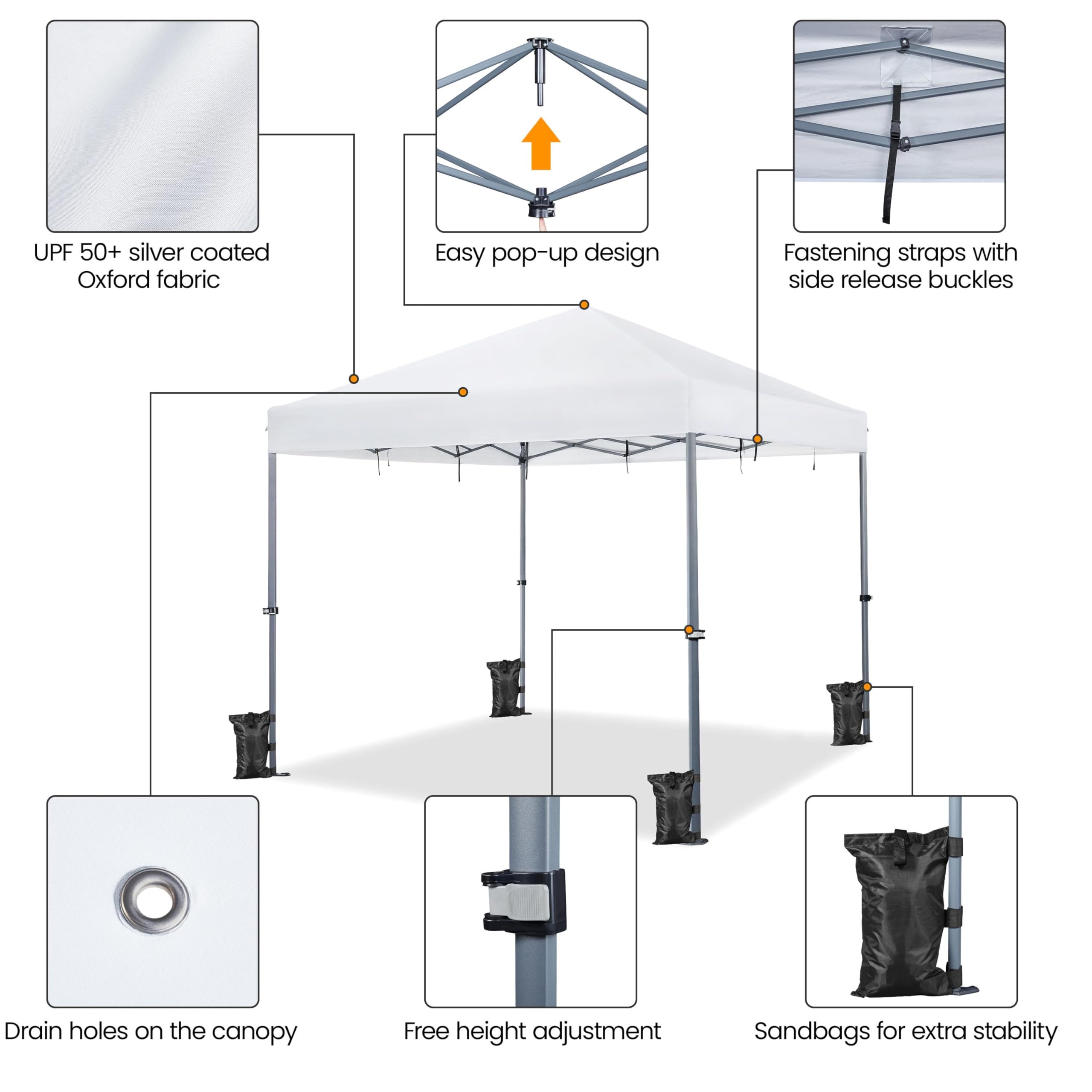 UPF 50+ silver coated Oxford fabric

Easy pop-up design

Fastening straps with side release buckles

Drain holes on the canopy

Free height adjustment

Sandbags for extra stability