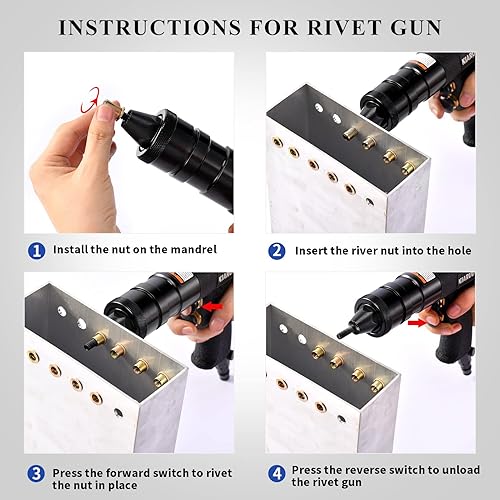 INSTRUCTIONS FOR RIVET GUN

1 Install the nut on the mandrel

2 Insert the river nut into the hole

3 Press the forward switch to rivet the nut in place

4 Press the reverse switch to unload the rivet gun