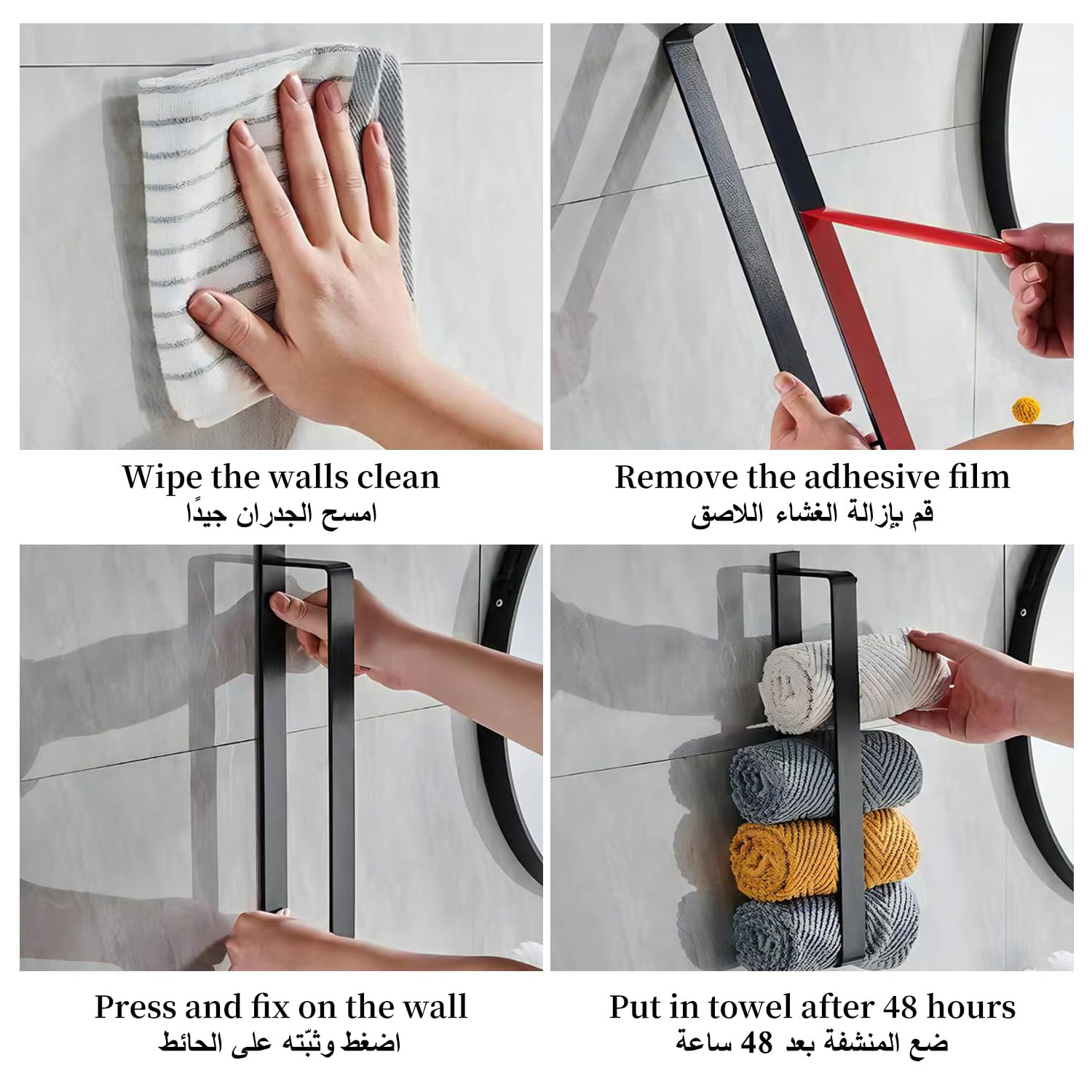 Wipe the walls clean
امسح الجدران جيدًا

Remove the adhesive film
قم بإزالة الغشاء اللاصق

Press and fix on the wall
اضغط وثبّته على الحائط

Put in towel after 48 hours
ضع المنشفة بعد 48 ساعة