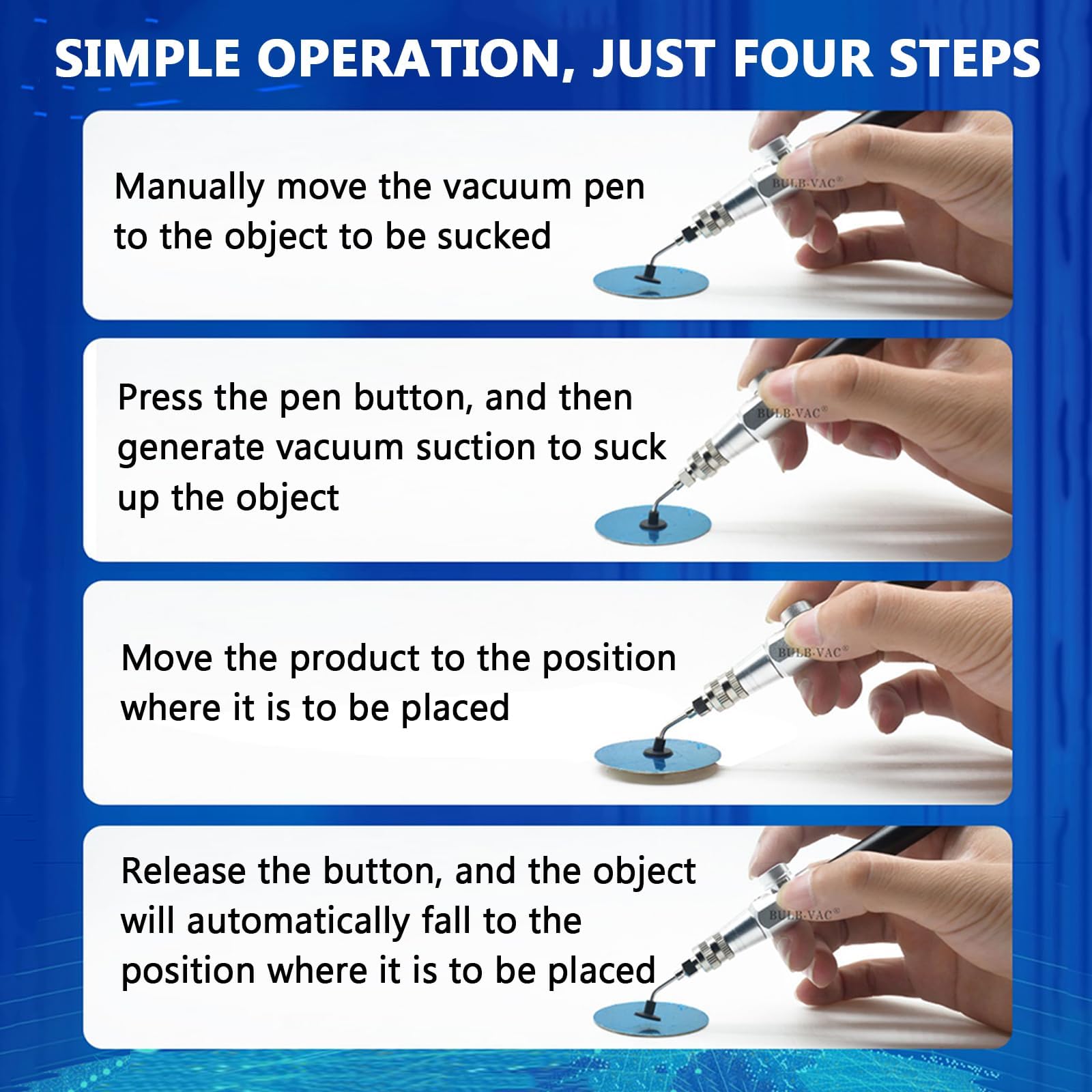 SIMPLE OPERATION, JUST FOUR STEPS

Manually move the vacuum pen to the object to be sucked

BULB-VAC®

Press the pen button, and then generate vacuum suction to suck up the object

BULB-VAC®

Move the product to the position where it is to be placed

BULB-VAC®

Release the button, and the object will automatically fall to the position where it is to be placed

BULB-VAC®