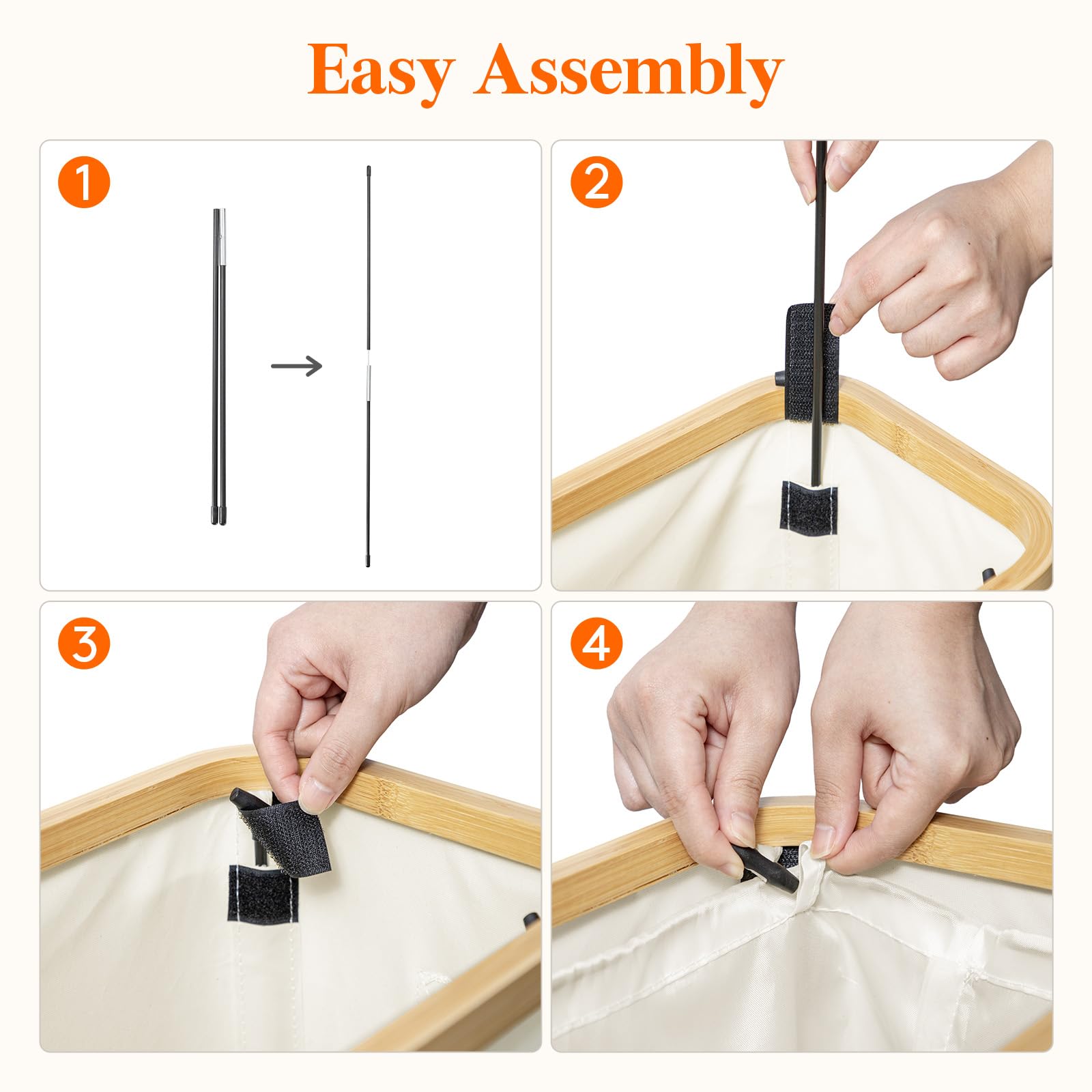 Easy Assembly

1

2

3

4