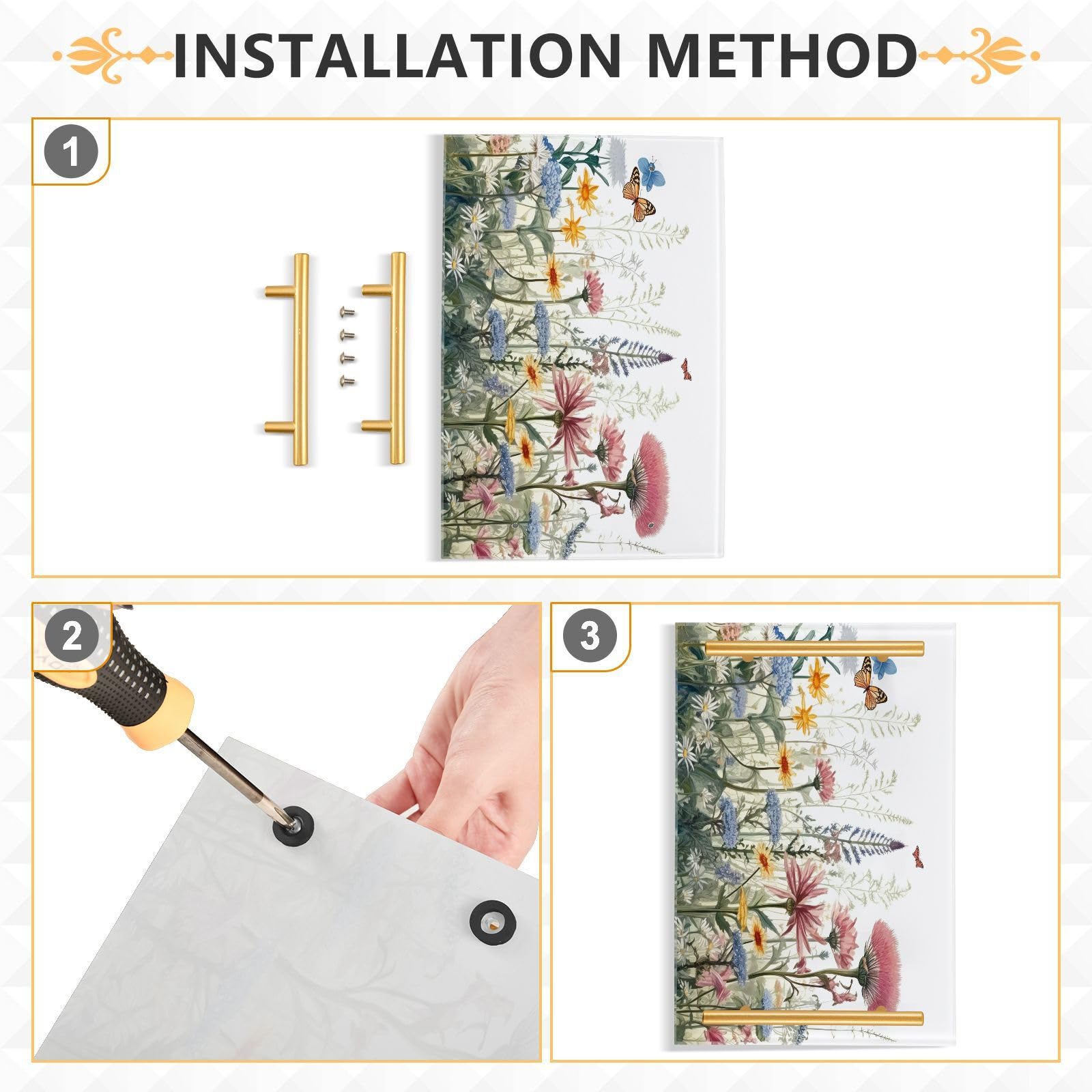 INSTALLATION METHOD

1

2

3