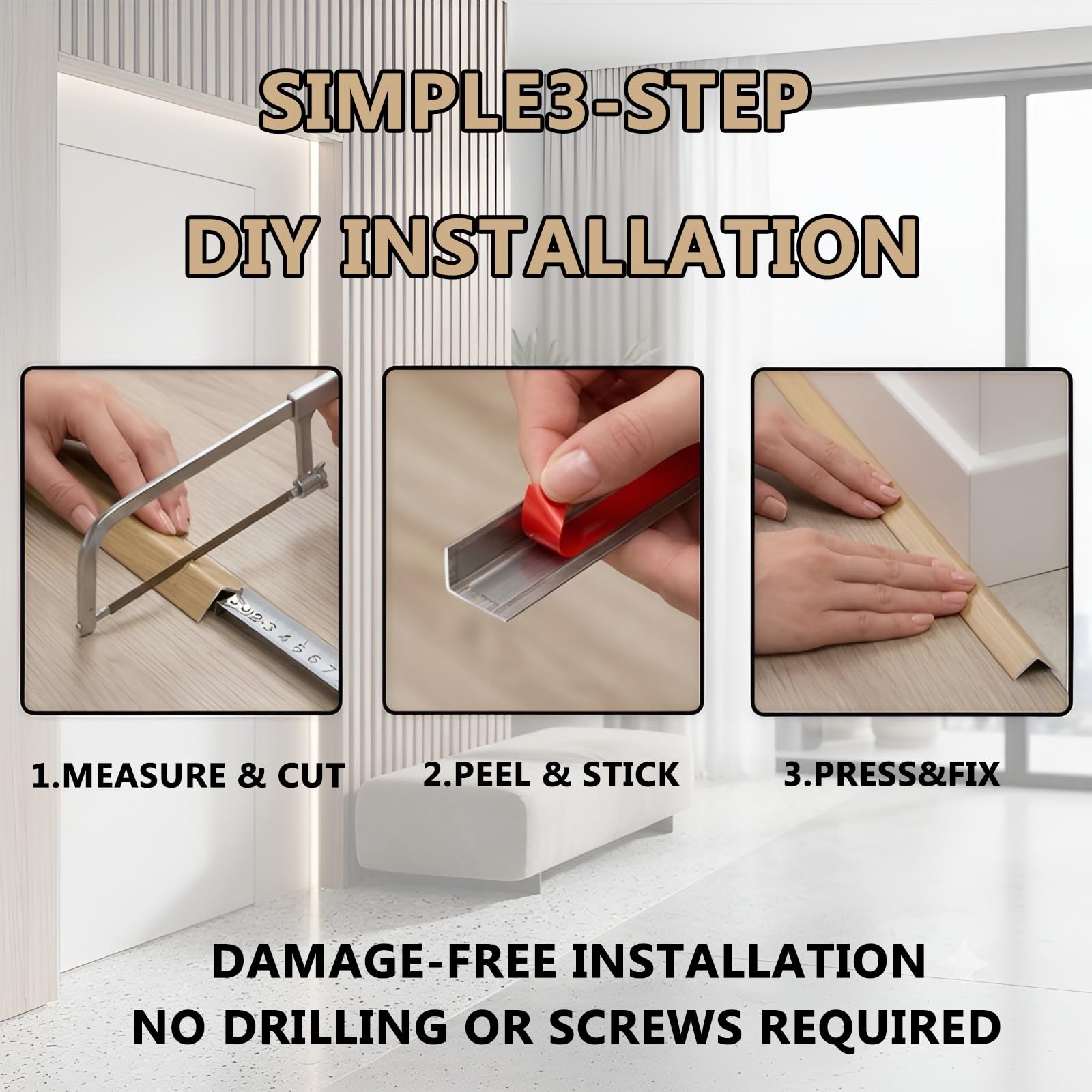 SIMPLE3-STEP

DIY INSTALLATION

2 3 4 5 6 7

1.MEASURE & CUT

2.PEEL & STICK

3.PRESS&FIX

DAMAGE-FREE INSTALLATION
NO DRILLING OR SCREWS REQUIRED