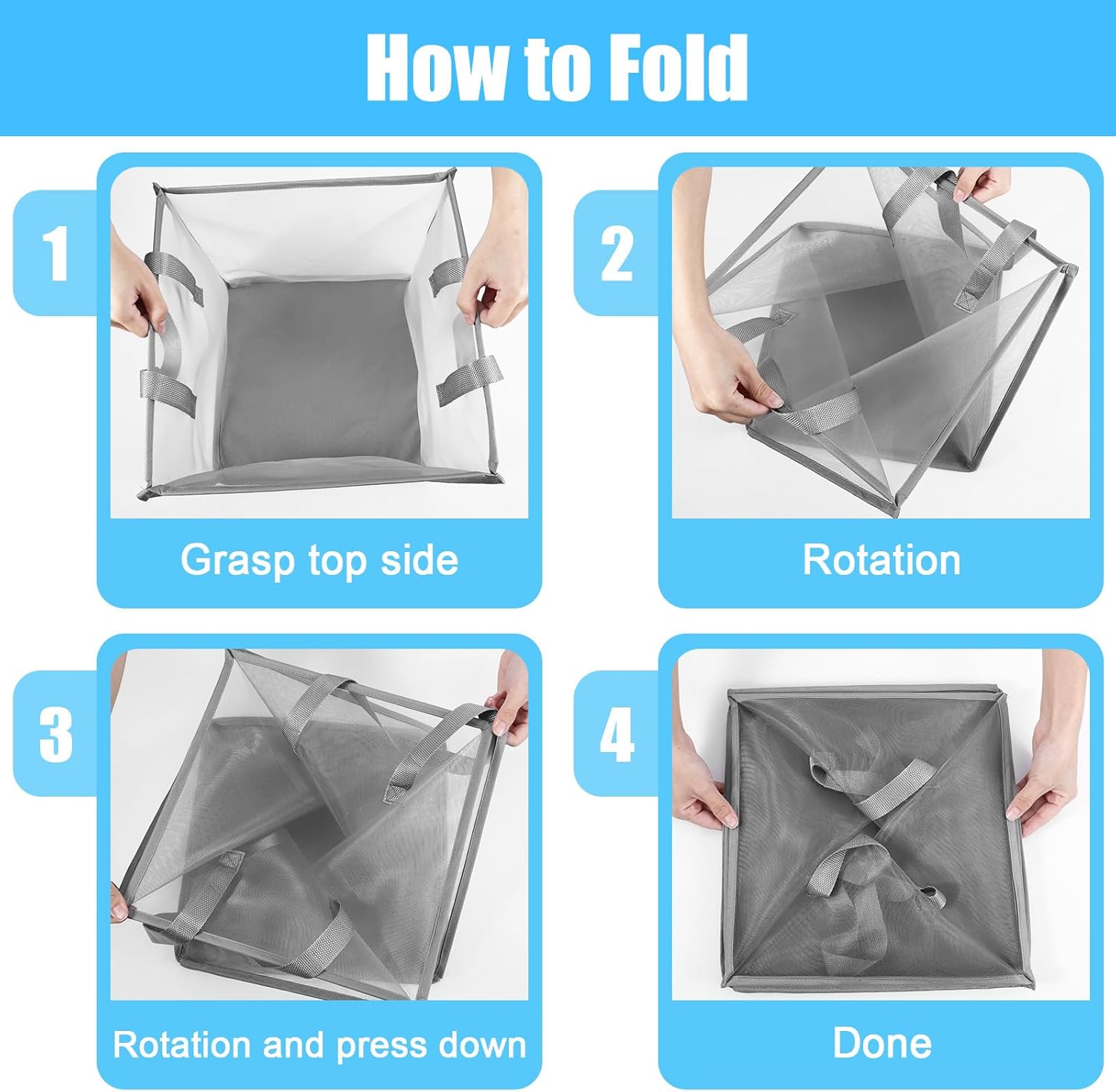 How to Fold

1

Grasp top side

2

Rotation

3

Rotation and press down

4

Done