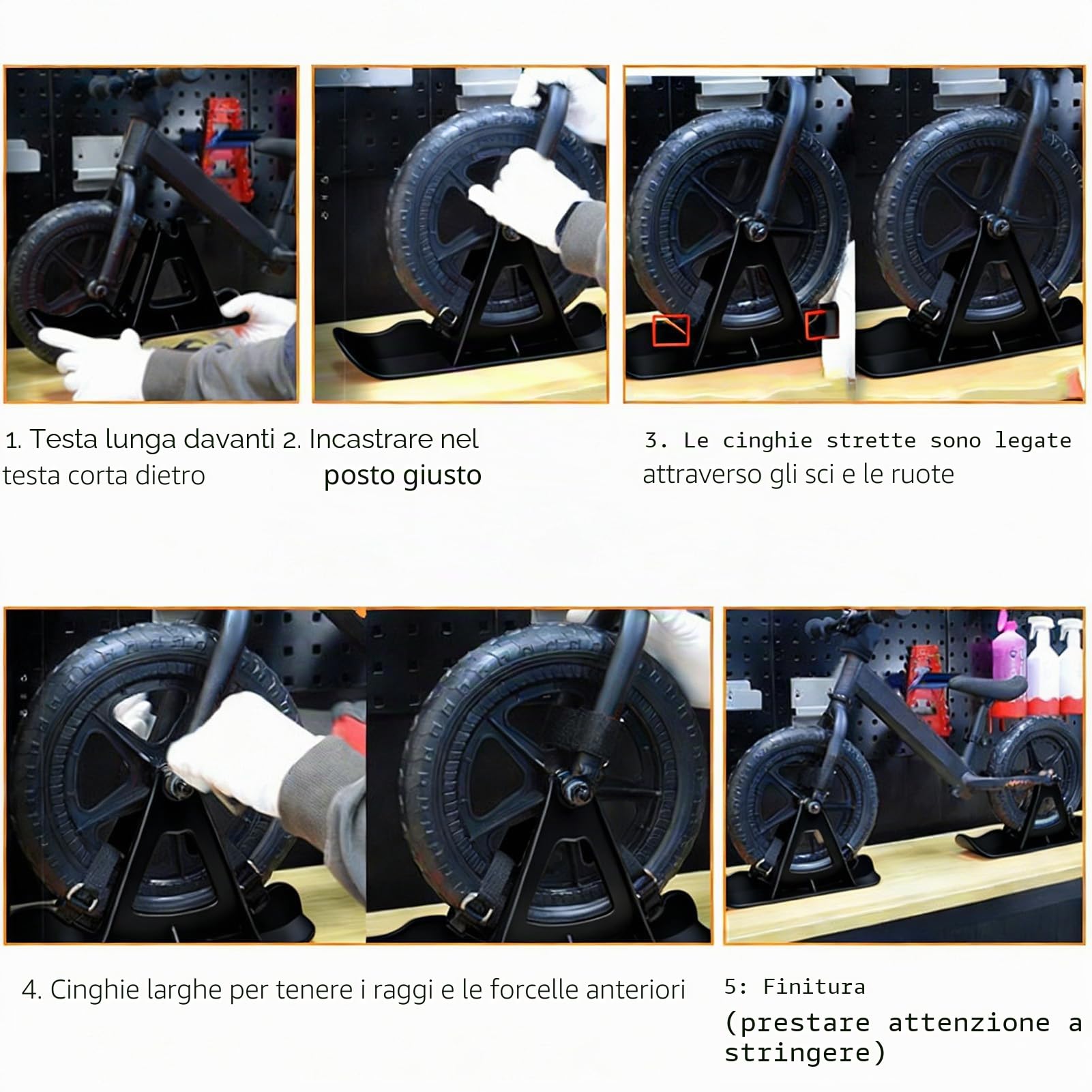 1. Testa lunga davanti testa corta dietro

2. Incastrare nel posto giusto

3. Le cinghie strette sono legate attraverso gli sci e le ruote

4. Cinghie larghe per tenere i raggi e le forcelle anteriori

5: Finitura
(prestare attenzione a stringere)