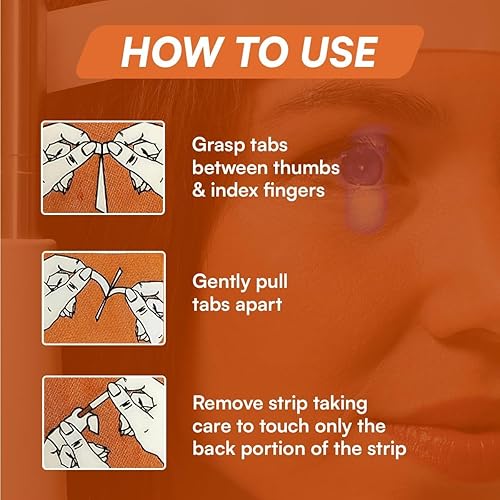 HOW TO USE

Grasp tabs between thumbs & index fingers

Gently pull tabs apart

Remove strip taking care to touch only the back portion of the strip