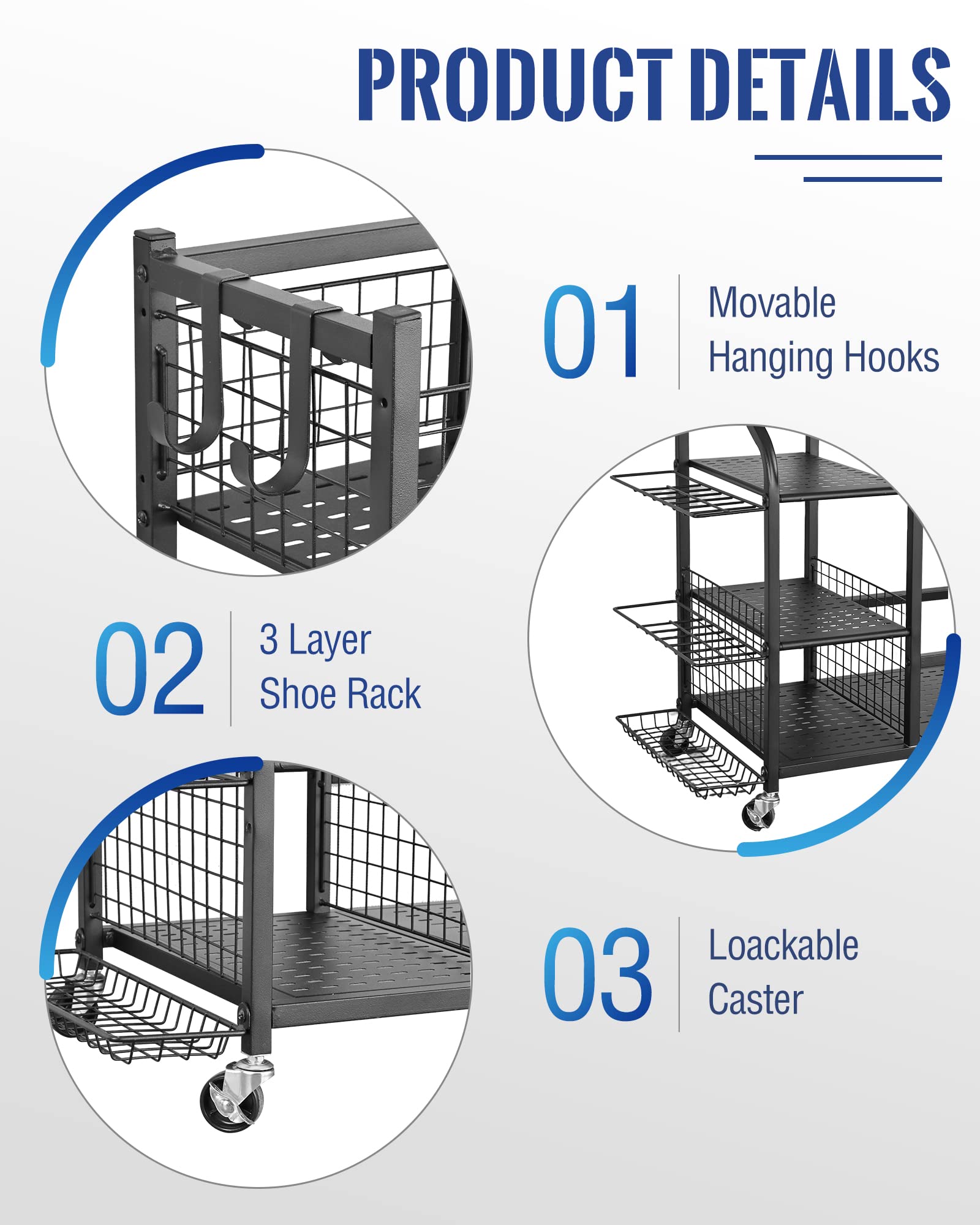 PRODUCT DETAILS

01 Movable Hanging Hooks

02 3 Layer Shoe Rack

03 Loackable Caster