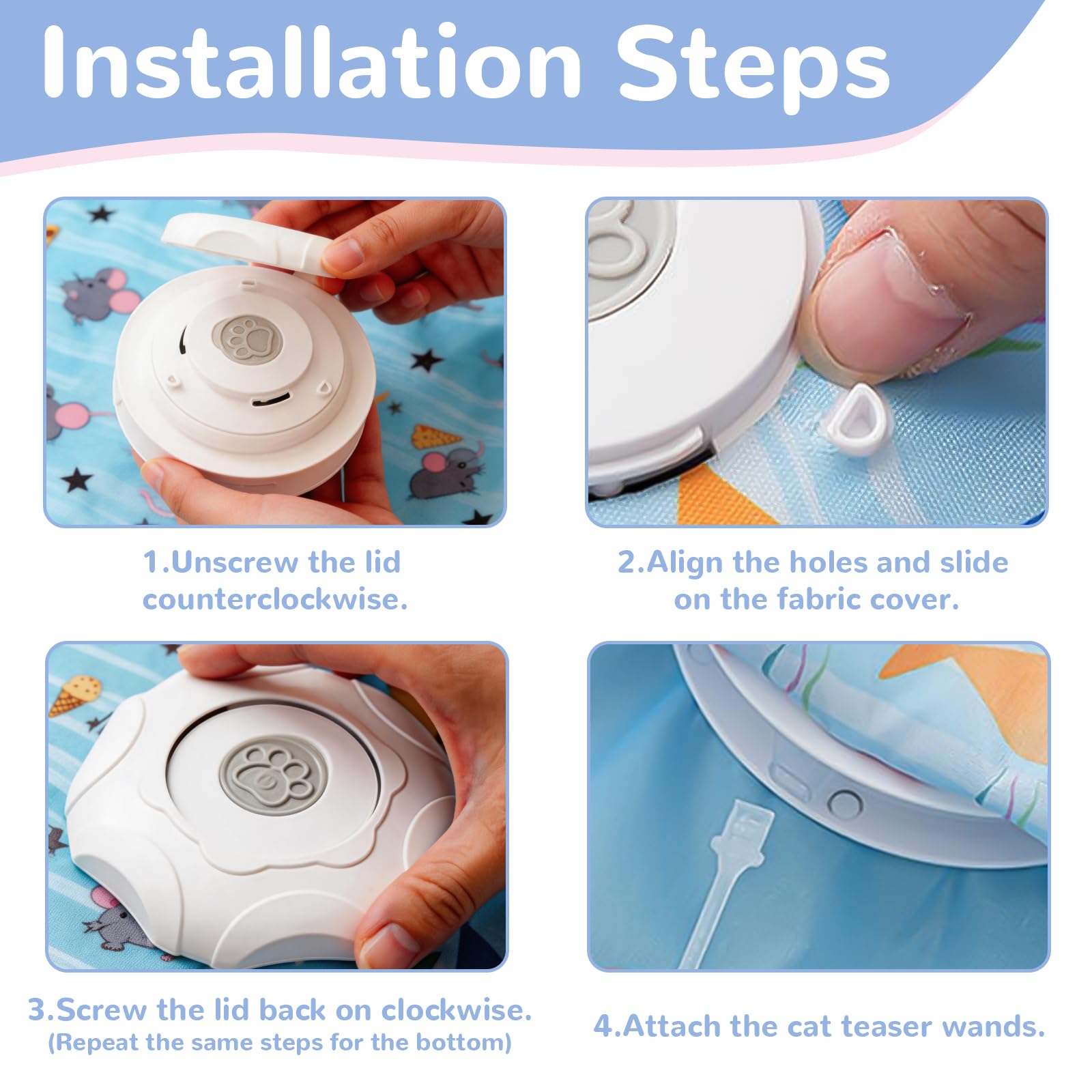 Installation Steps

1.Unscrew the lid counterclockwise.

2.Align the holes and slide on the fabric cover.

3.Screw the lid back on clockwise.
(Repeat the same steps for the bottom)

4.Attach the cat teaser wands.