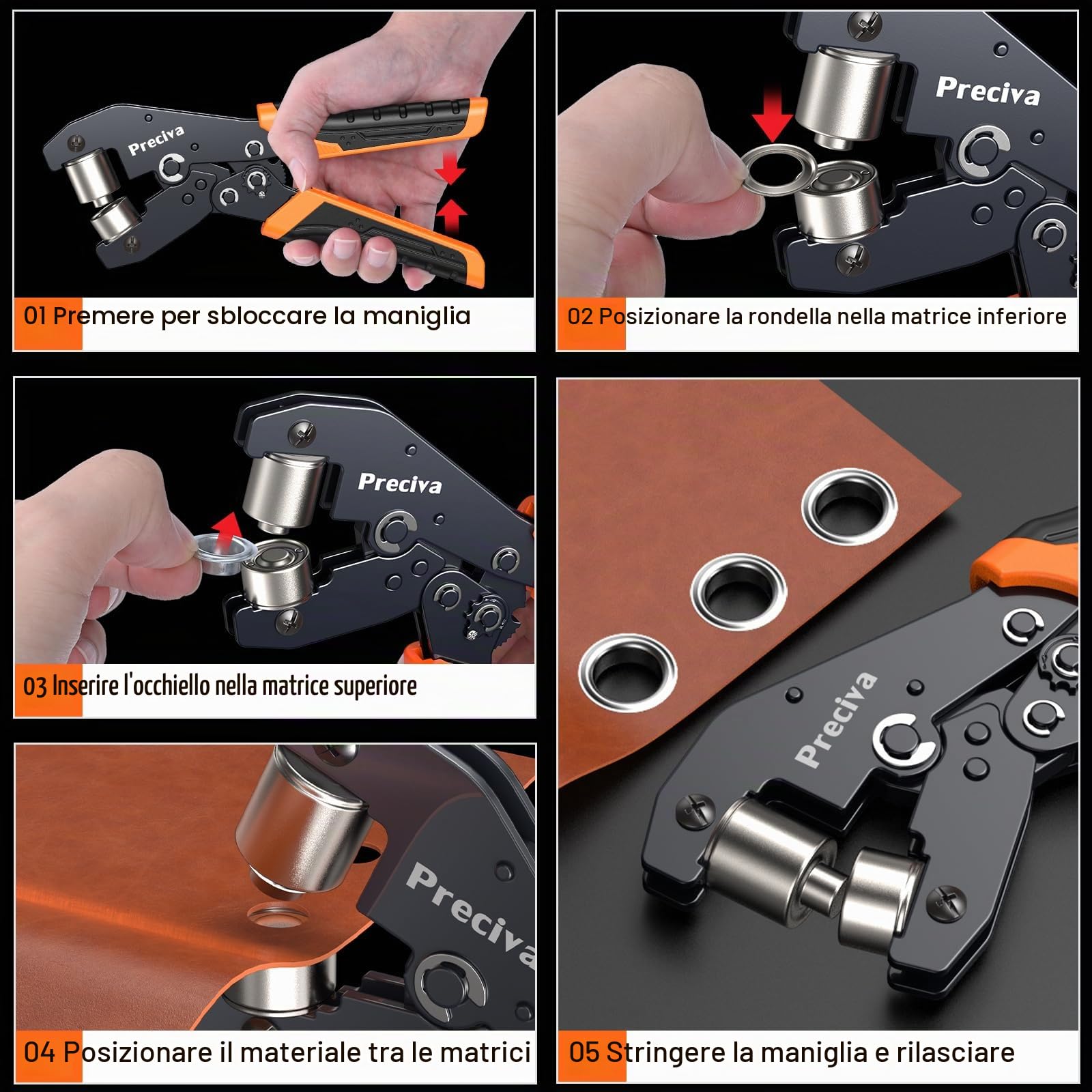 Preciva

01 Premere per sbloccare la maniglia

Preciva

02 Posizionare la rondella nella matrice inferiore

Preciva

03 Inserire l'occhiello nella matrice superiore

Preciva

04 Posizionare il materiale tra le matrici

Preciva

05 Stringere la maniglia e rilasciare