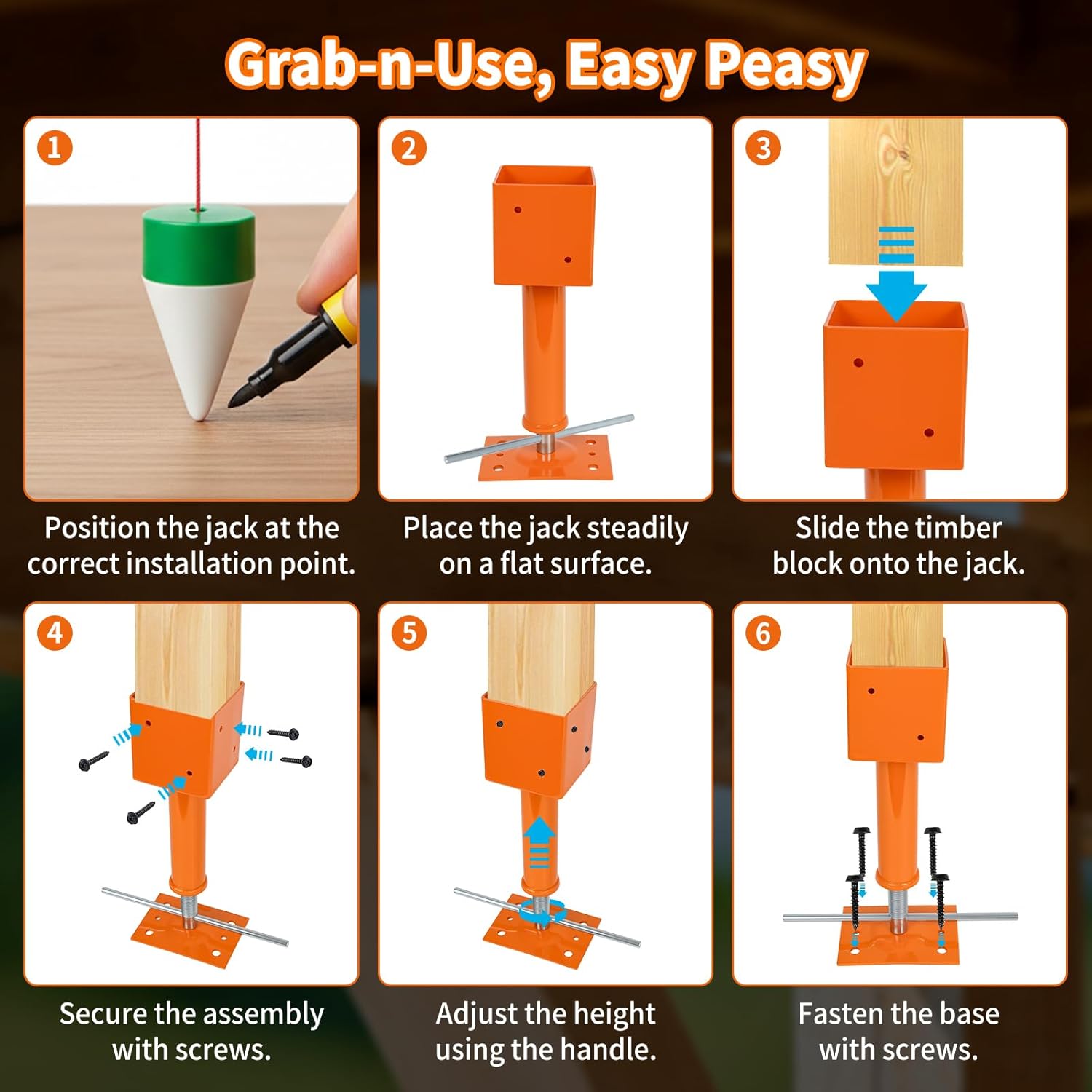 Grab-n-Use, Easy Peasy

1
Position the jack at the correct installation point.

2
Place the jack steadily on a flat surface.

3
Slide the timber block onto the jack.

4
Secure the assembly with screws.

5
Adjust the height using the handle.

6
Fasten the base with screws.