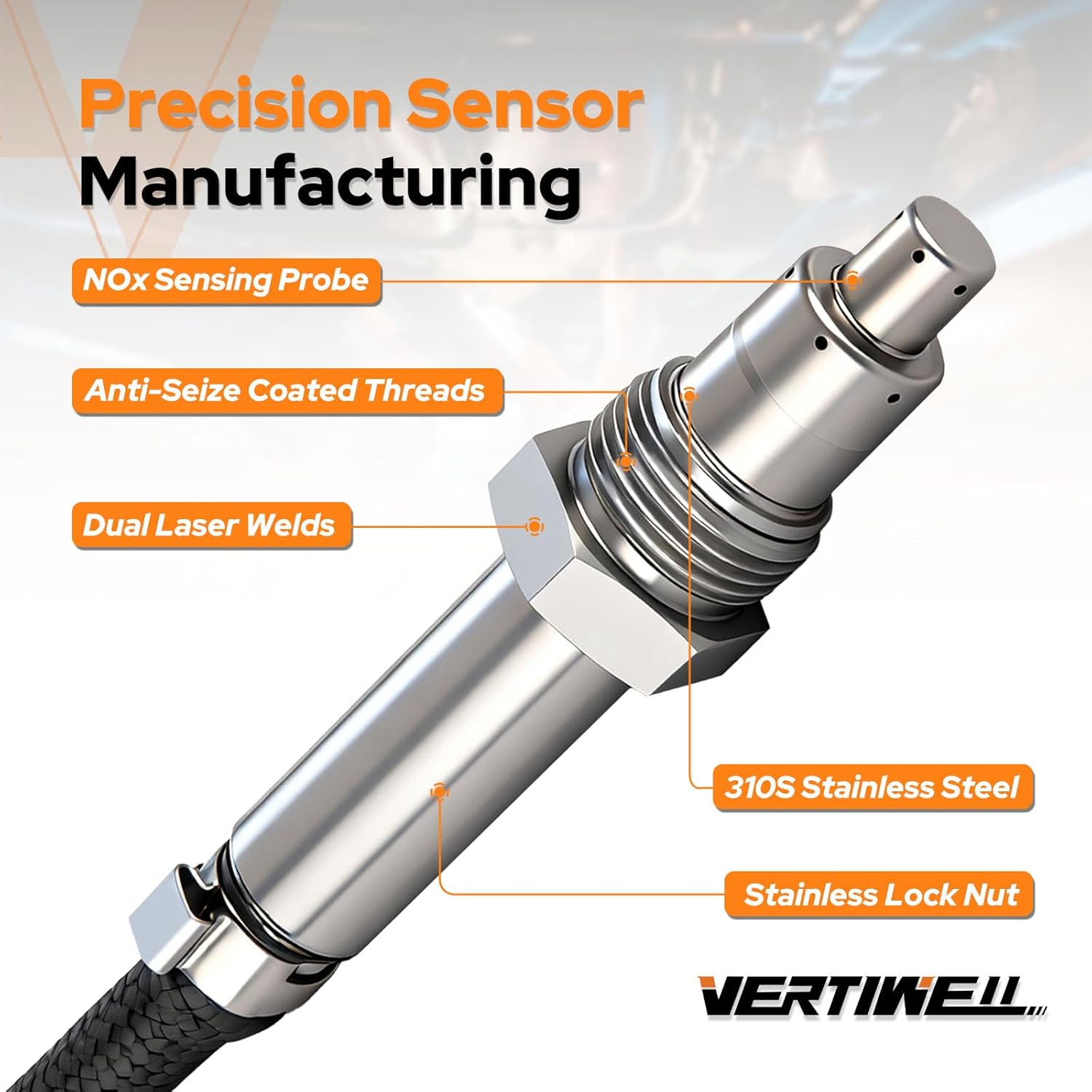 Precision Sensor Manufacturing

NOx Sensing Probe

Anti-Seize Coated Threads

Dual Laser Welds

310S Stainless Steel

Stainless Lock Nut

VERTIWELL