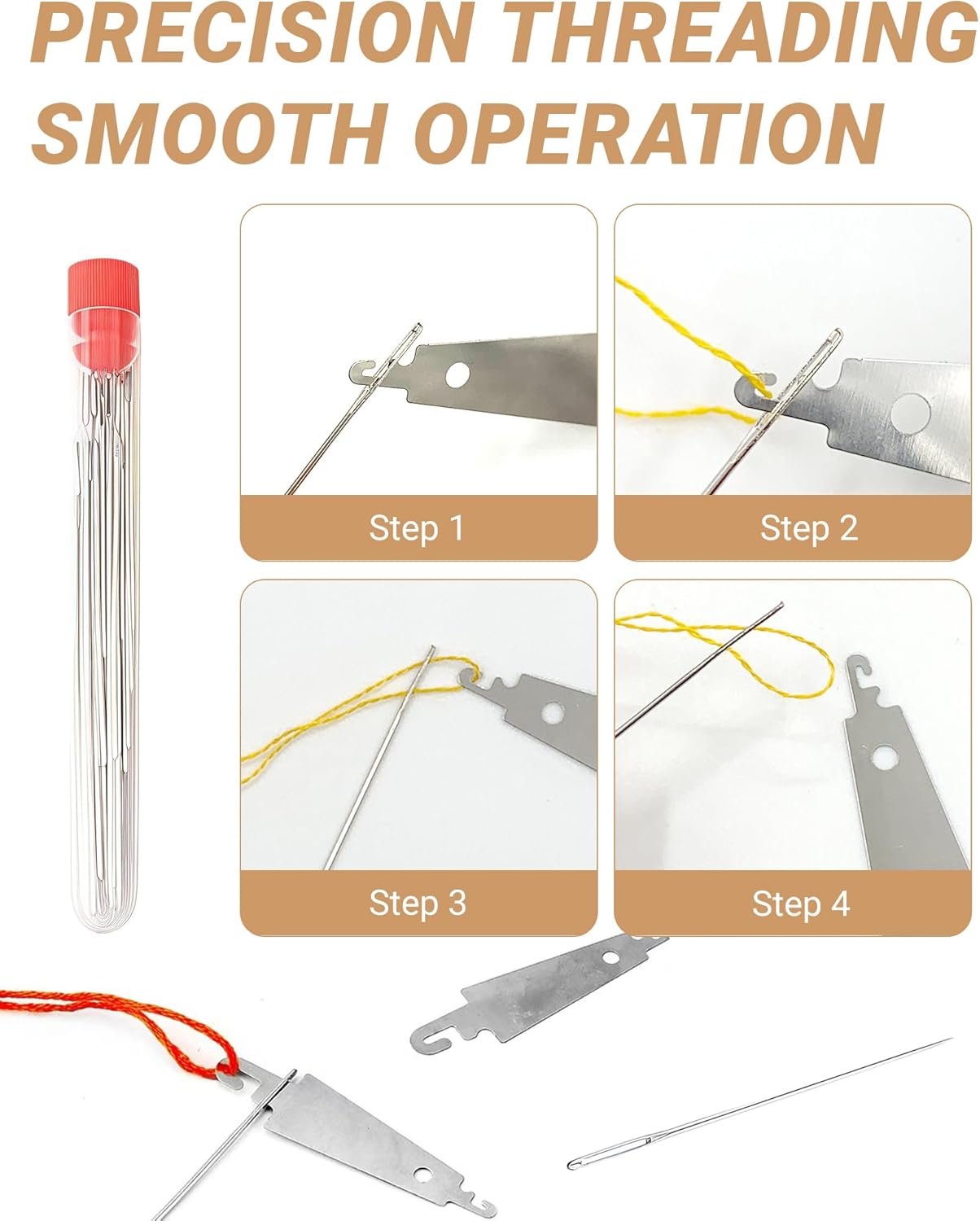 PRECISION THREADING
SMOOTH OPERATION

Step 1

Step 2

Step 3

Step 4