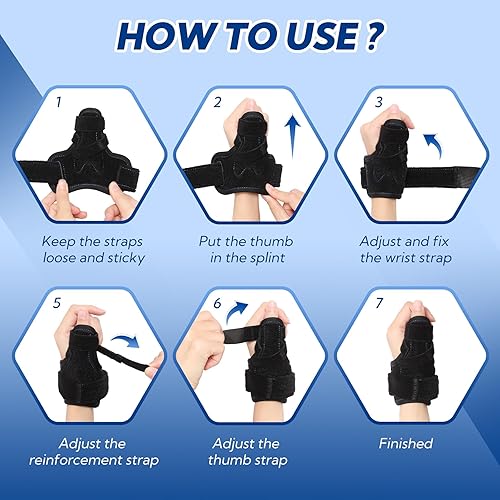 HOW TO USE ?

1

Keep the straps loose and sticky

2

Put the thumb in the splint

3

Adjust and fix the wrist strap

5

Adjust the reinforcement strap

6

Adjust the thumb strap

7

Finished