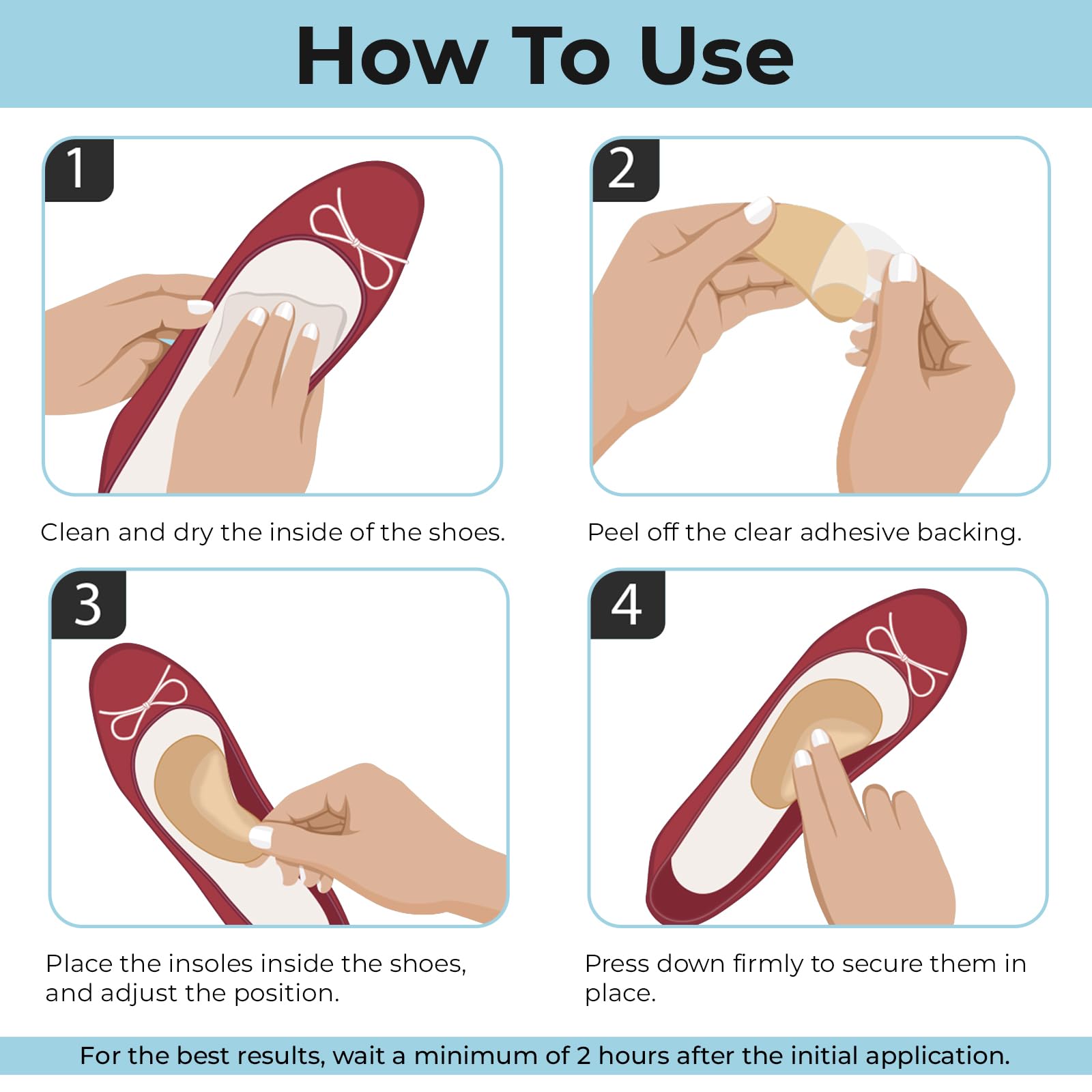 How To Use

1

Clean and dry the inside of the shoes.

2

Peel off the clear adhesive backing.

3

Place the insoles inside the shoes, and adjust the position.

4

Press down firmly to secure them in place.

For the best results, wait a minimum of 2 hours after the initial application.