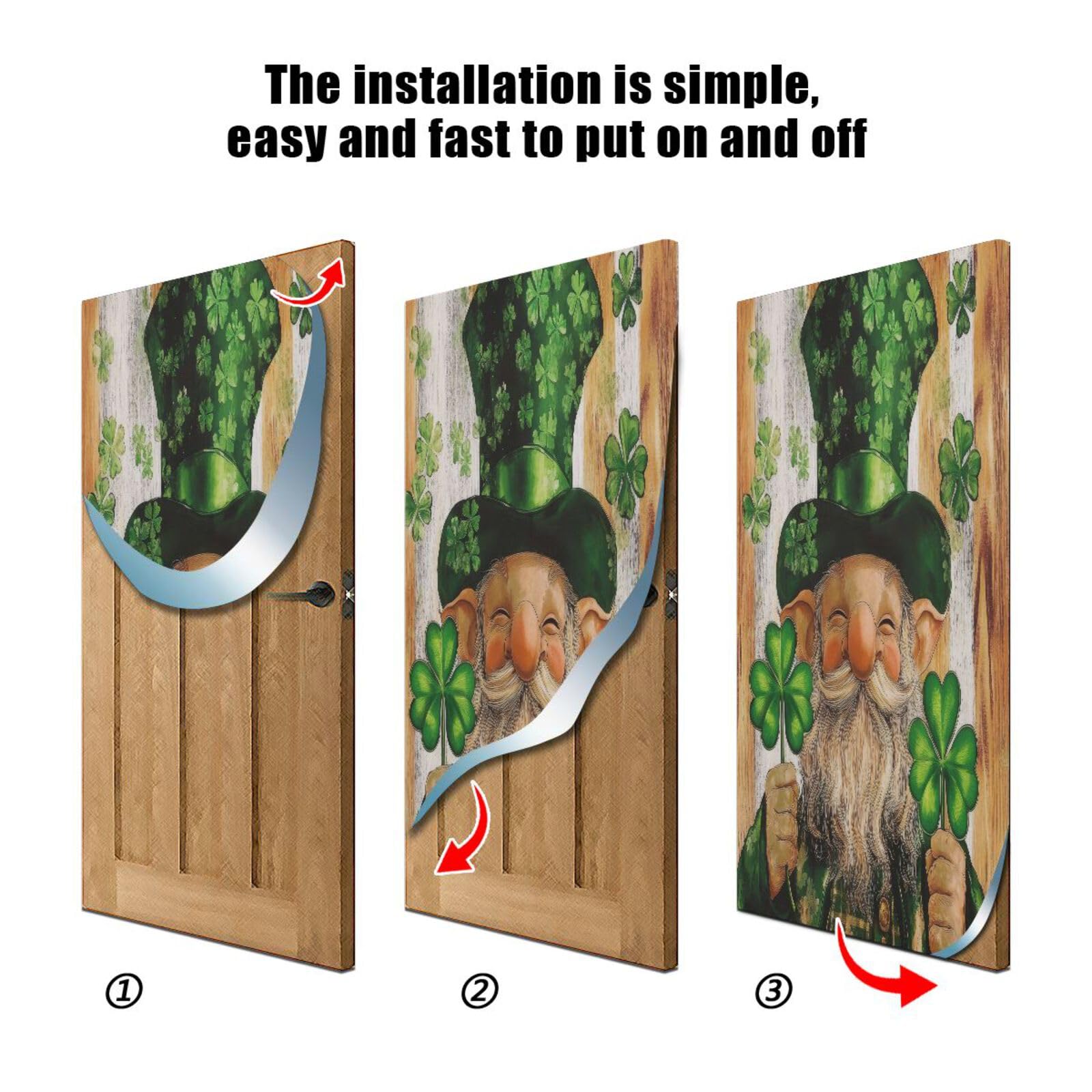 The installation is simple, easy and fast to put on and off

①

②

③