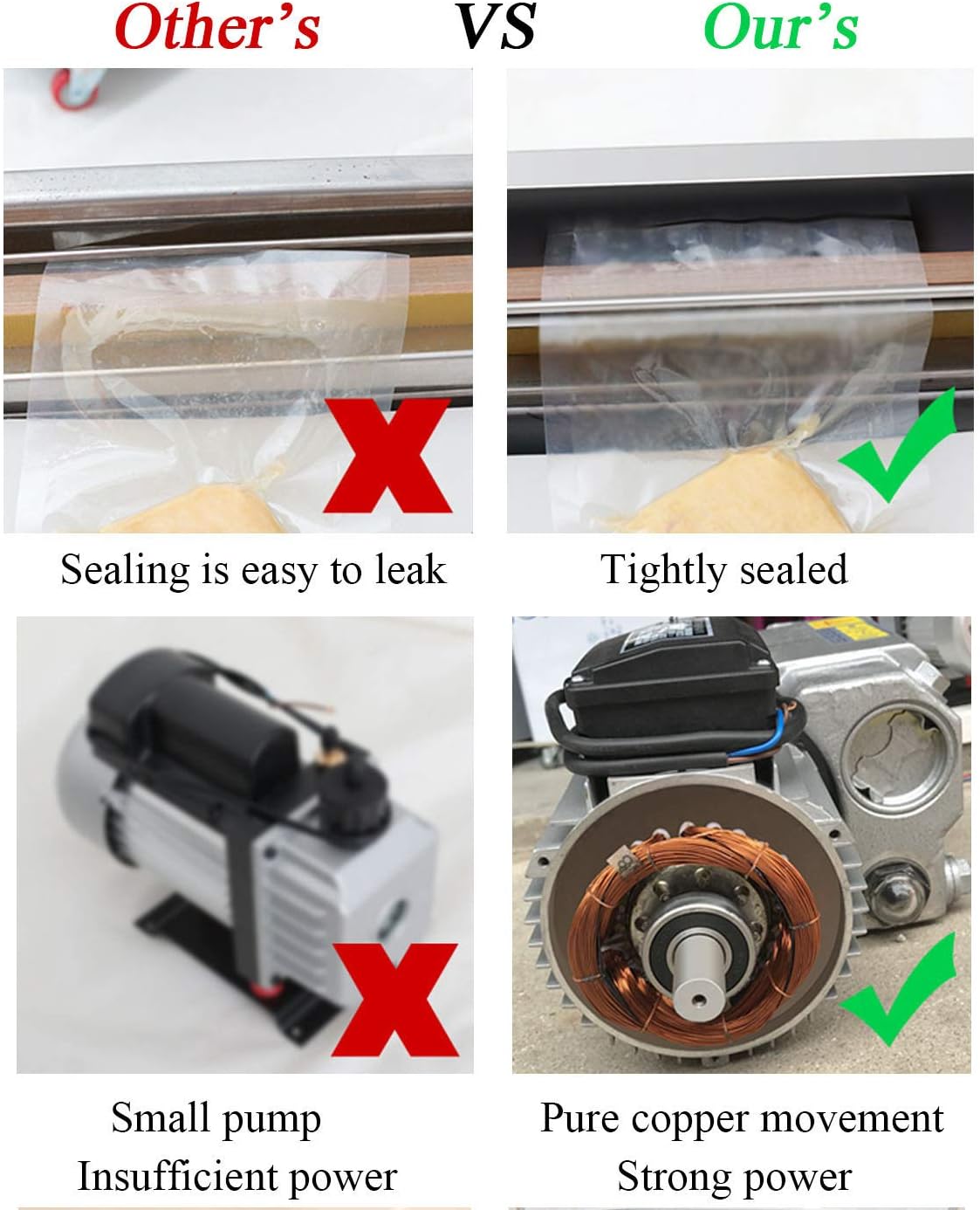 Other's VS Our's

Sealing is easy to leak

Tightly sealed

Small pump
Insufficient power

Pure copper movement
Strong power