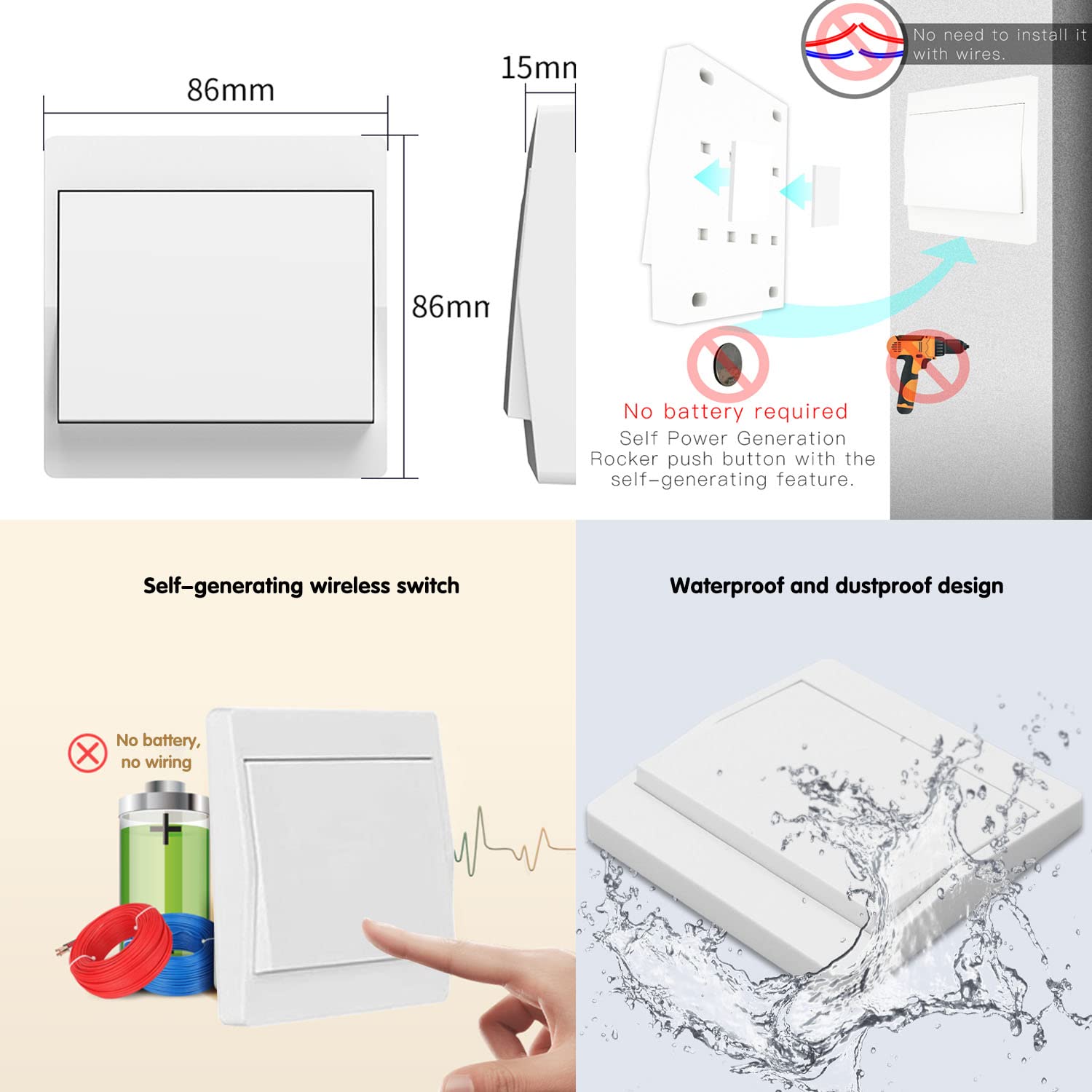 86mm

15mn

86mn

No need to install it with wires.

No battery required

Self Power Generation

Rocker push button with the self-generating feature.

Self-generating wireless switch

No battery, no wiring

Waterproof and dustproof design