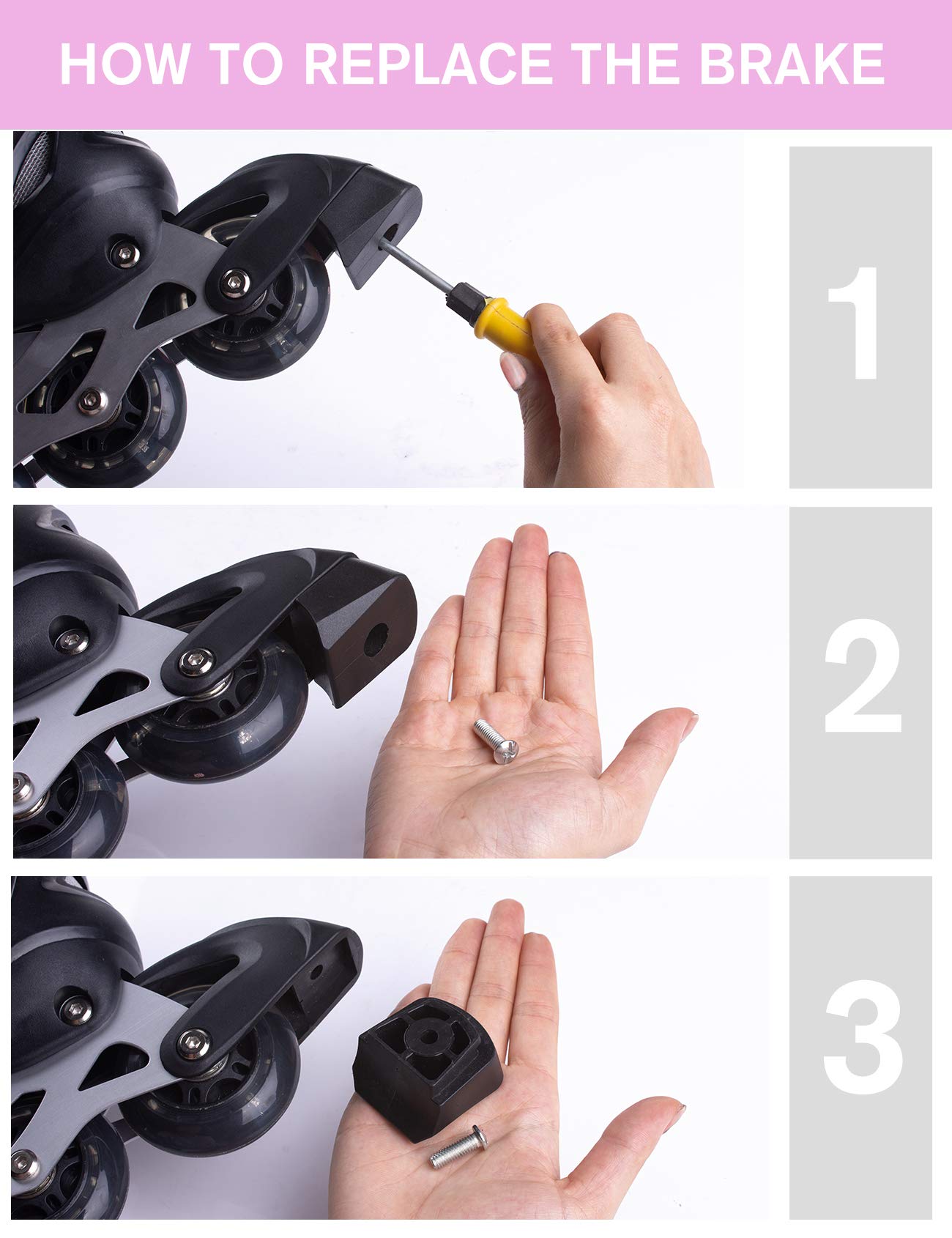 HOW TO REPLACE THE BRAKE

1

2

3