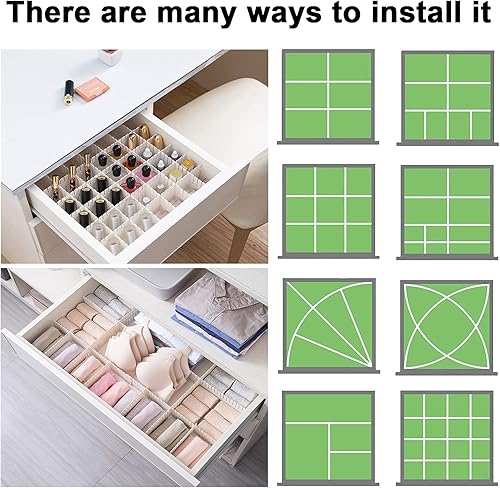 There are many ways to install it