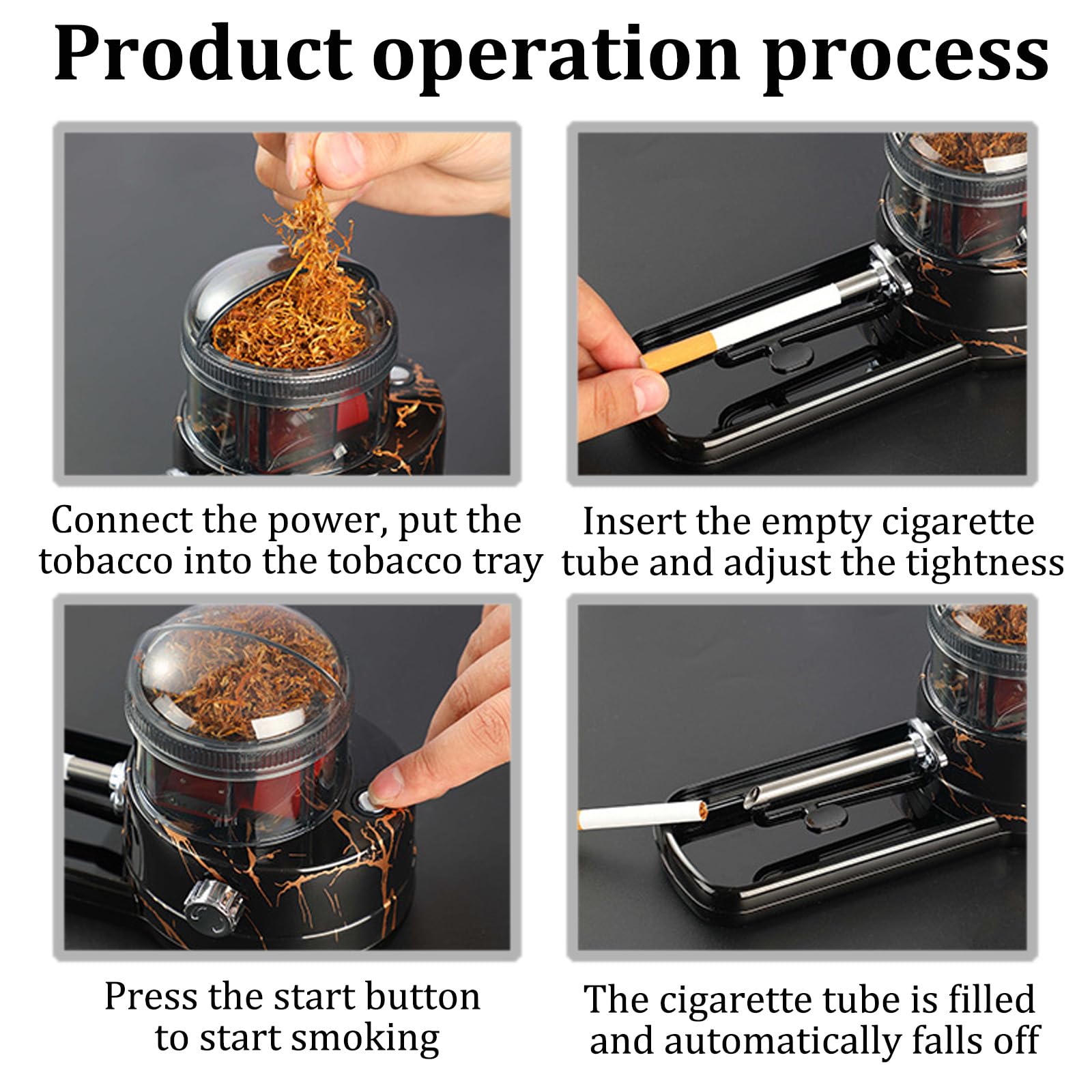 Product operation process

Connect the power, put the tobacco into the tobacco tray

Insert the empty cigarette tube and adjust the tightness

Press the start button to start smoking

The cigarette tube is filled and automatically falls off