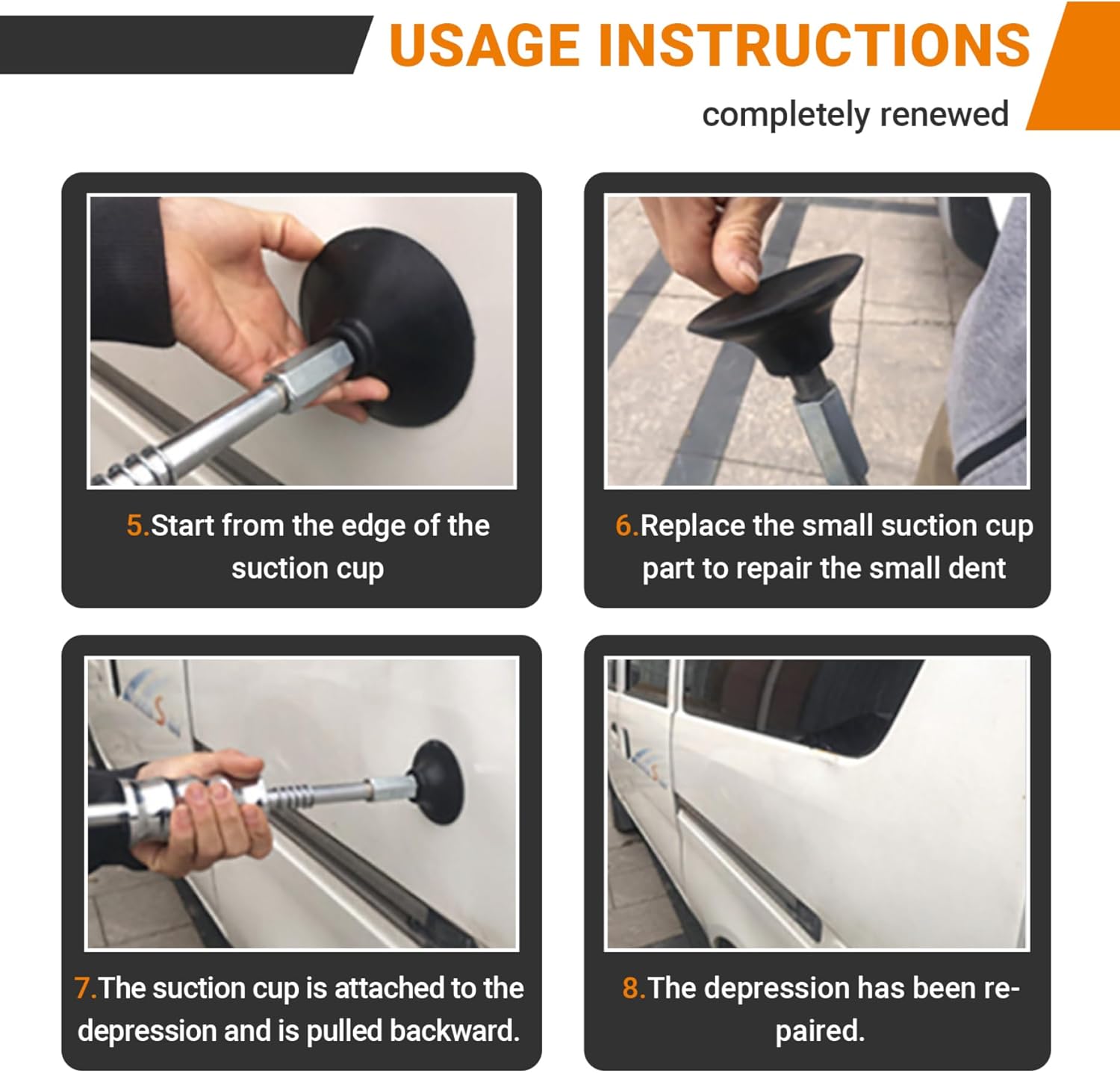 USAGE INSTRUCTIONS

completely renewed

5.Start from the edge of the suction cup

6.Replace the small suction cup part to repair the small dent

7.The suction cup is attached to the depression and is pulled backward.

8.The depression has been repaired.