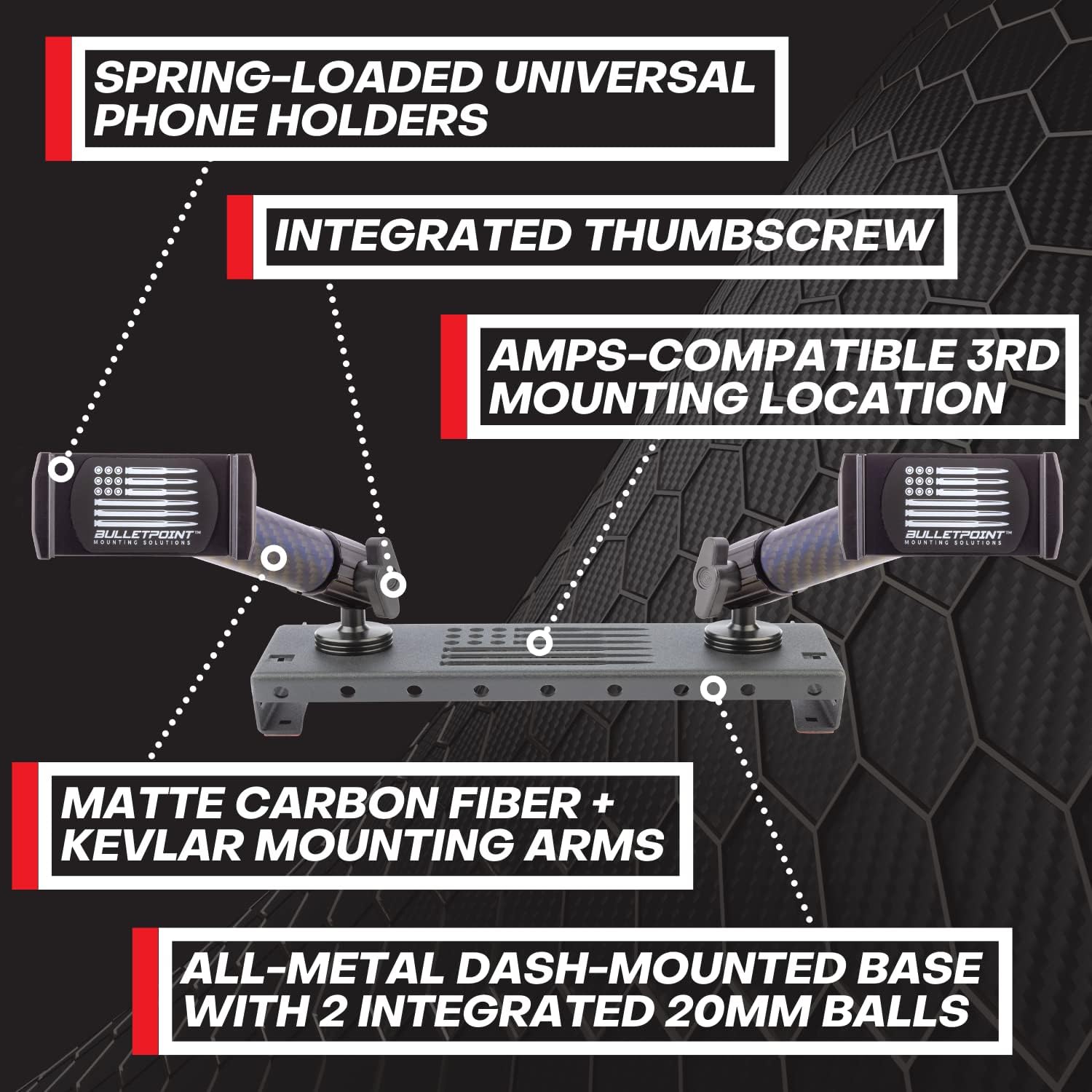 SPRING-LOADED UNIVERSAL PHONE HOLDERS

INTEGRATED THUMBSCREW

AMPS-COMPATIBLE 3RD MOUNTING LOCATION

BULLETPOINT™
MOUNTING SOLUTIONS

BULLETPOINT™
MOUNTING SOLUTIONS

MATTE CARBON FIBER + KEVLAR MOUNTING ARMS

ALL-METAL DASH-MOUNTED BASE WITH 2 INTEGRATED 20MM BALLS