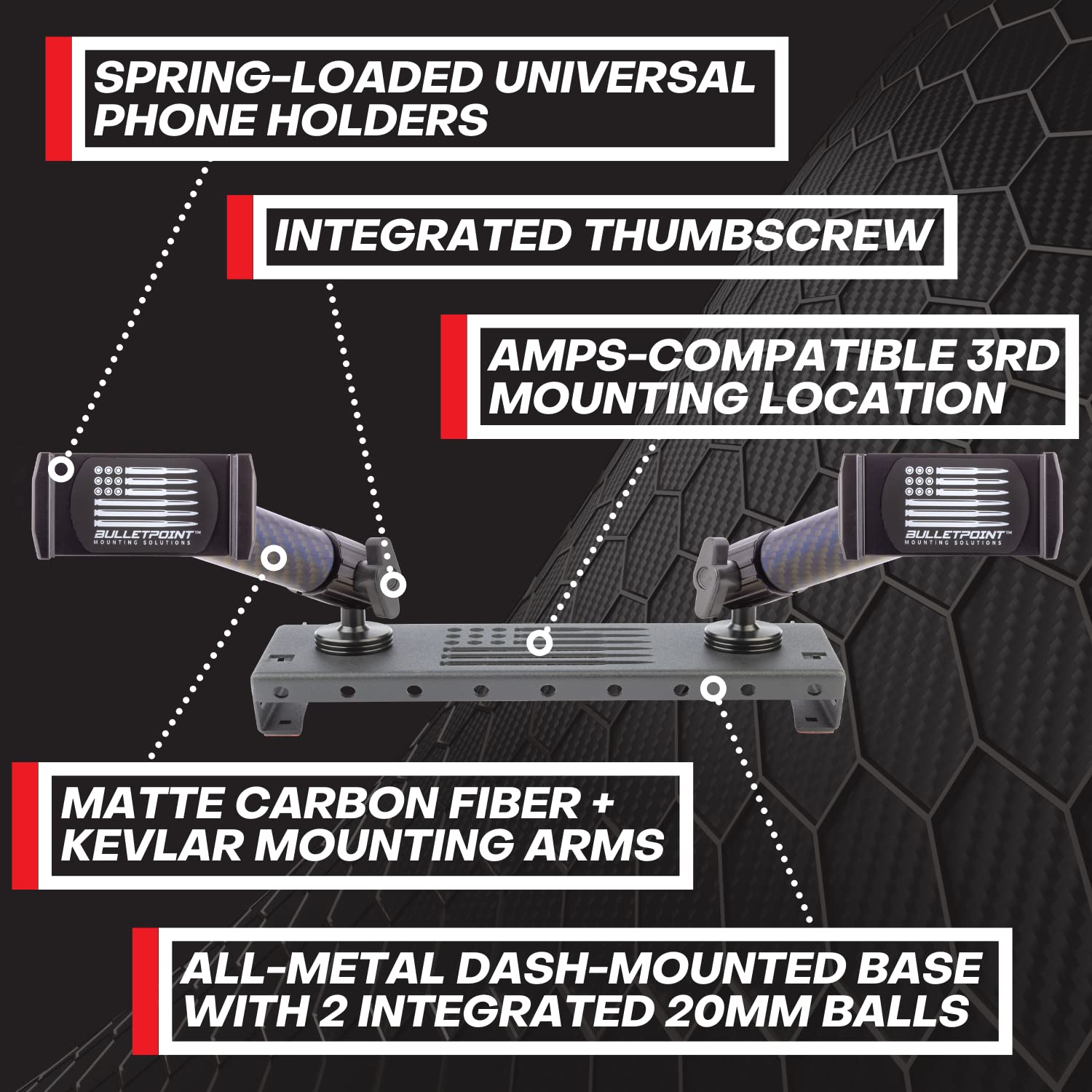 SPRING-LOADED UNIVERSAL PHONE HOLDERS

INTEGRATED THUMBSCREW

AMPS-COMPATIBLE 3RD MOUNTING LOCATION

BULLETPOINT™
MOUNTING SOLUTIONS

BULLETPOINT™
MOUNTING SOLUTIONS

MATTE CARBON FIBER + KEVLAR MOUNTING ARMS

ALL-METAL DASH-MOUNTED BASE WITH 2 INTEGRATED 20MM BALLS