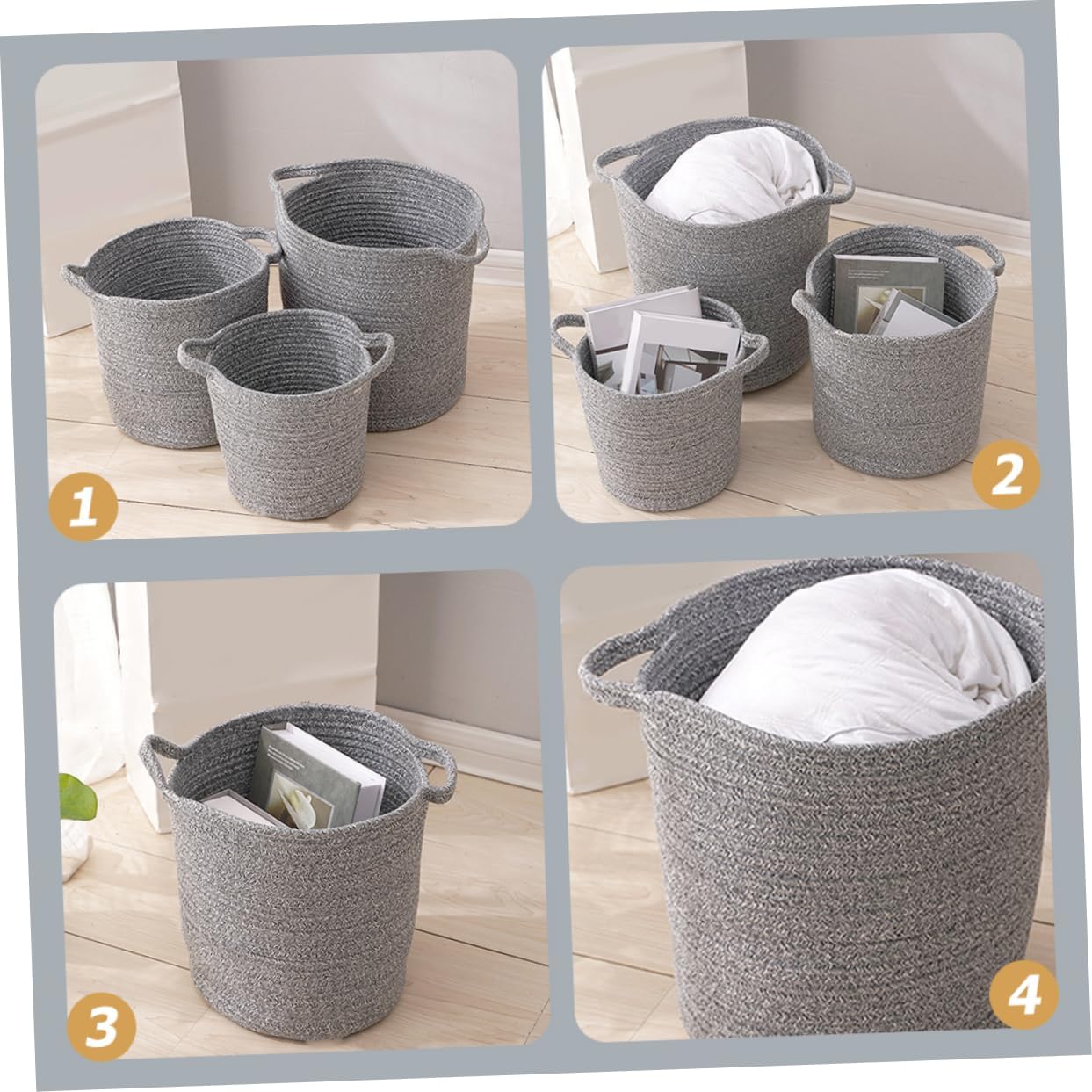 1
2
3
4