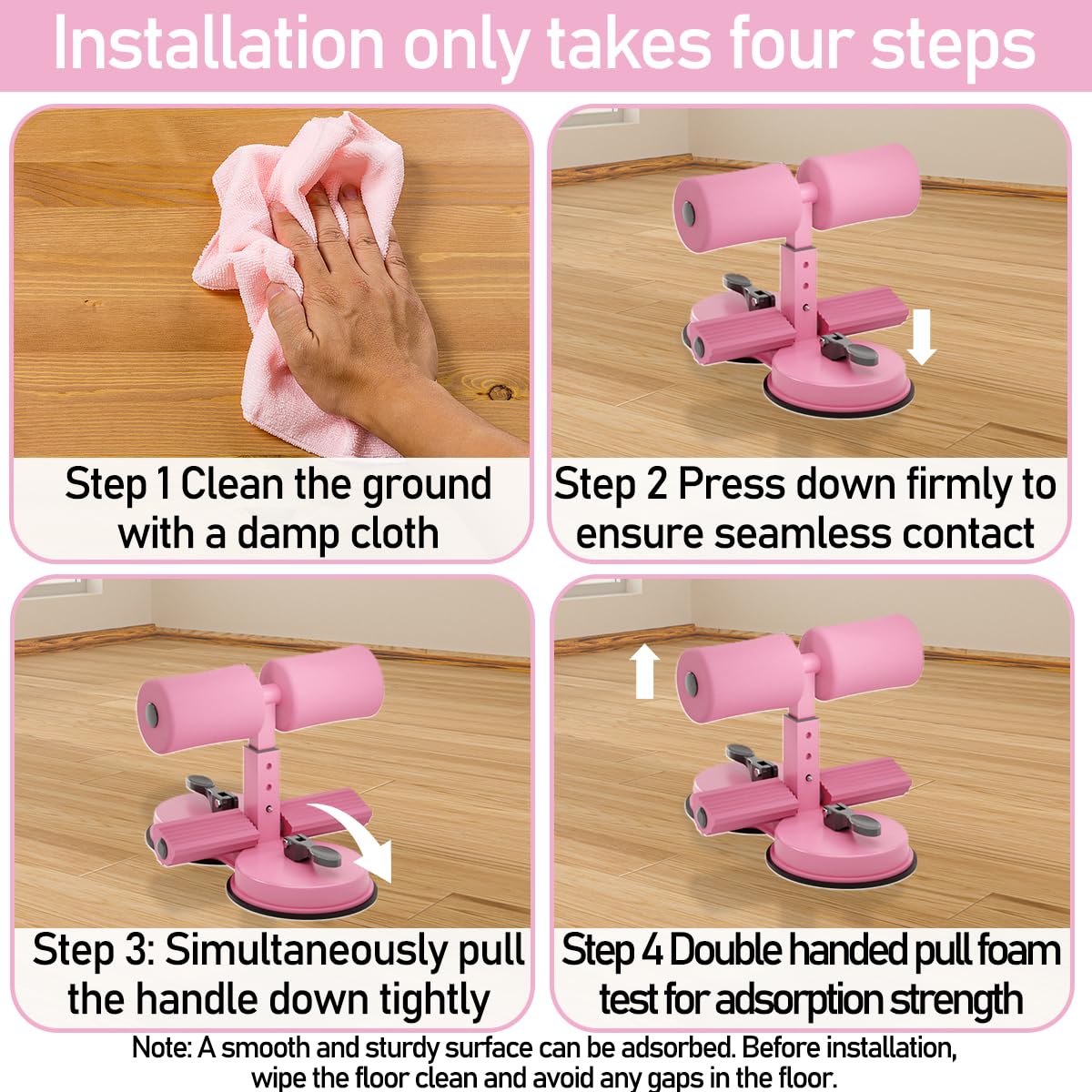 Installation only takes four steps

Step 1 Clean the ground with a damp cloth

Step 2 Press down firmly to ensure seamless contact

Step 3: Simultaneously pull the handle down tightly

Step 4 Double handed pull foam test for adsorption strength

Note: A smooth and sturdy surface can be adsorbed. Before installation, wipe the floor clean and avoid any gaps in the floor.