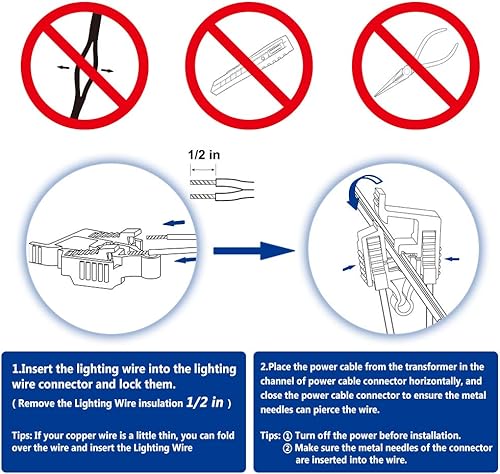 1/2 in

1.Insert the lighting wire into the lighting wire connector and lock them.
( Remove the Lighting Wire insulation 1/2 in )

Tips: If your copper wire is a little thin, you can fold over the wire and insert the Lighting Wire

2.Place the power cable from the transformer in the channel of power cable connector horizontally, and close the power cable connector to ensure the metal needles can pierce the wire.

Tips: ① Turn off the power before installation.
② Make sure the metal needles of the connector are inserted into the wire.