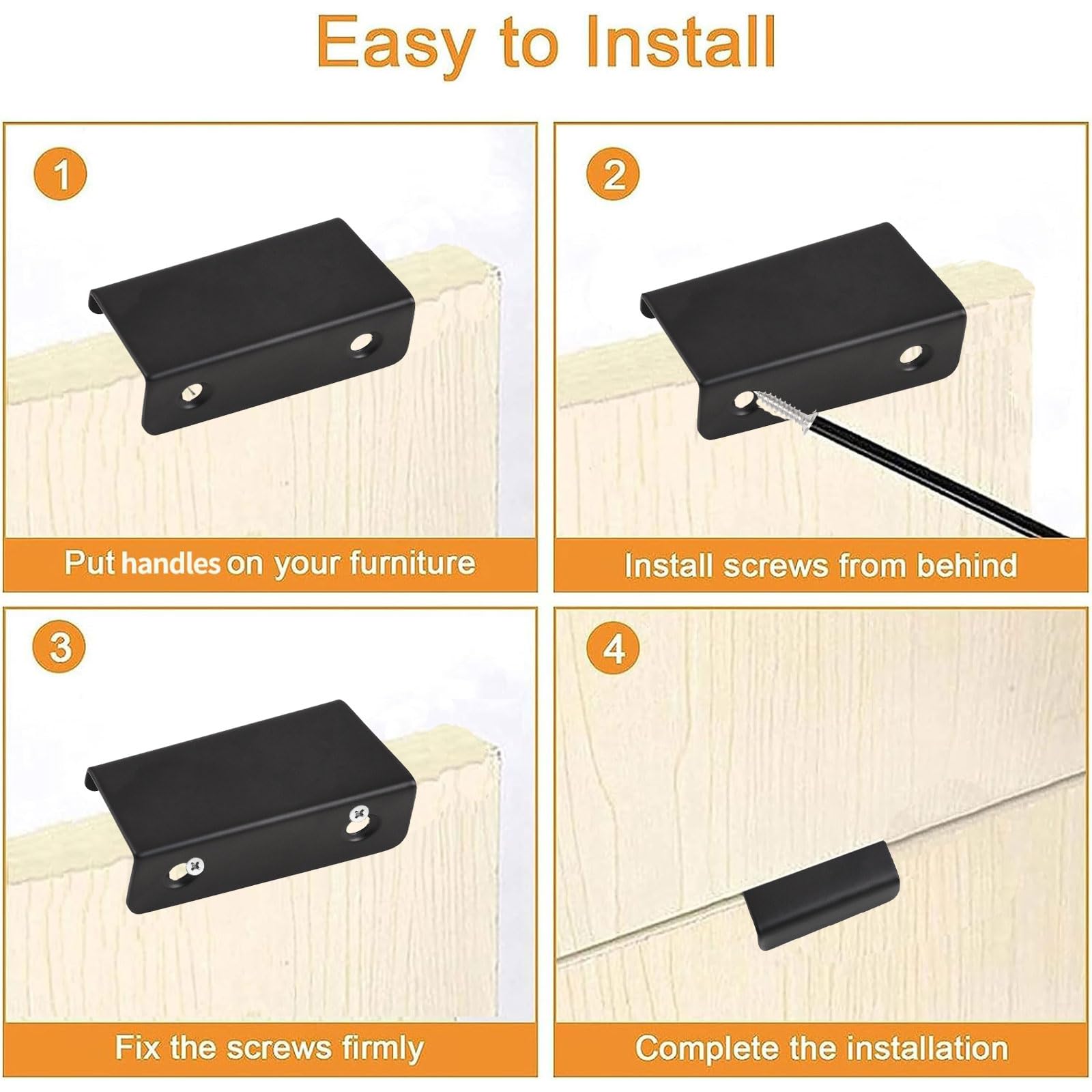 Easy to Install

1

Put handles on your furniture

2

Install screws from behind

3

Fix the screws firmly

4

Complete the installation