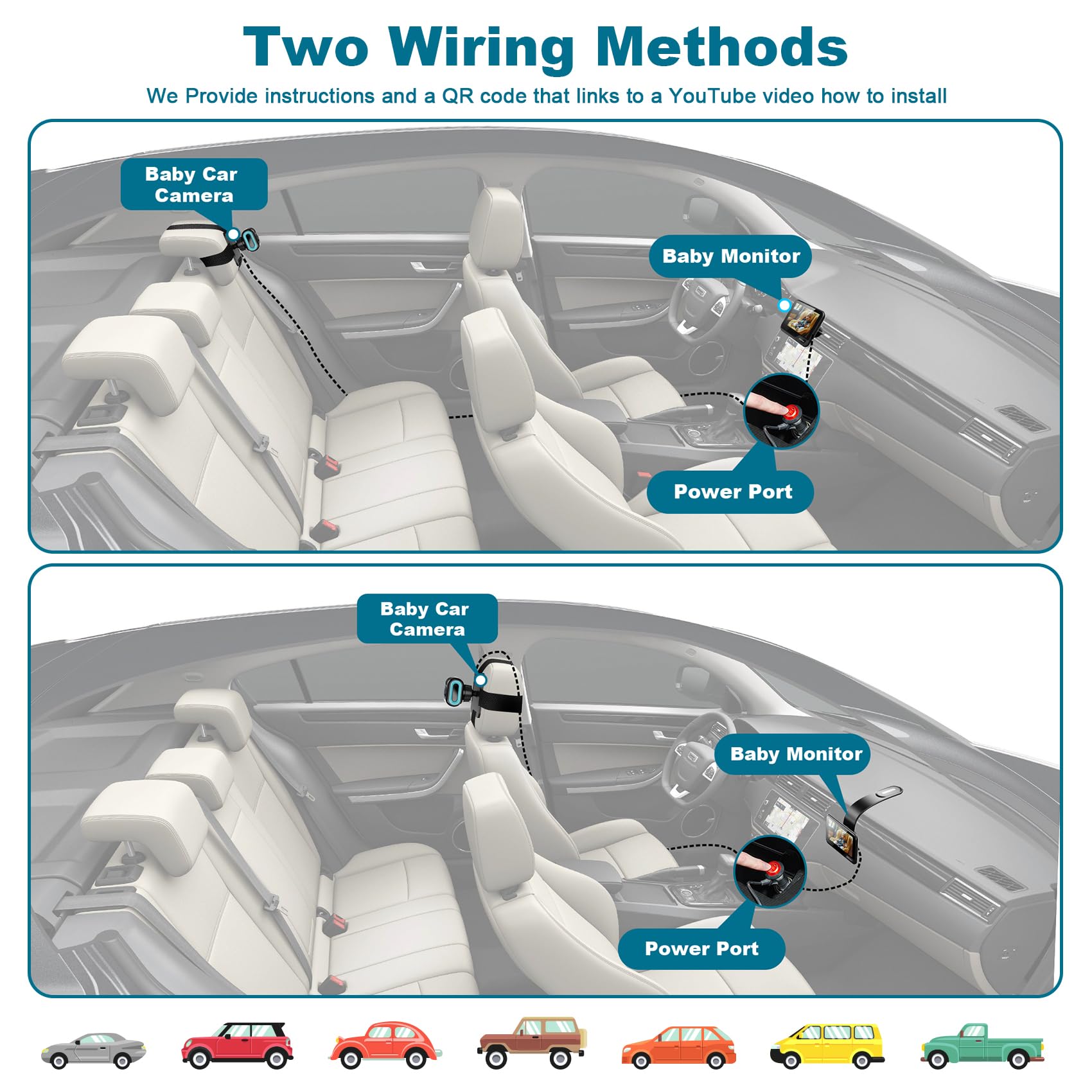 Two Wiring Methods

We Provide instructions and a QR code that links to a YouTube video how to install

Baby Car Camera

Baby Monitor

Power Port

Baby Car Camera

Baby Monitor

Power Port