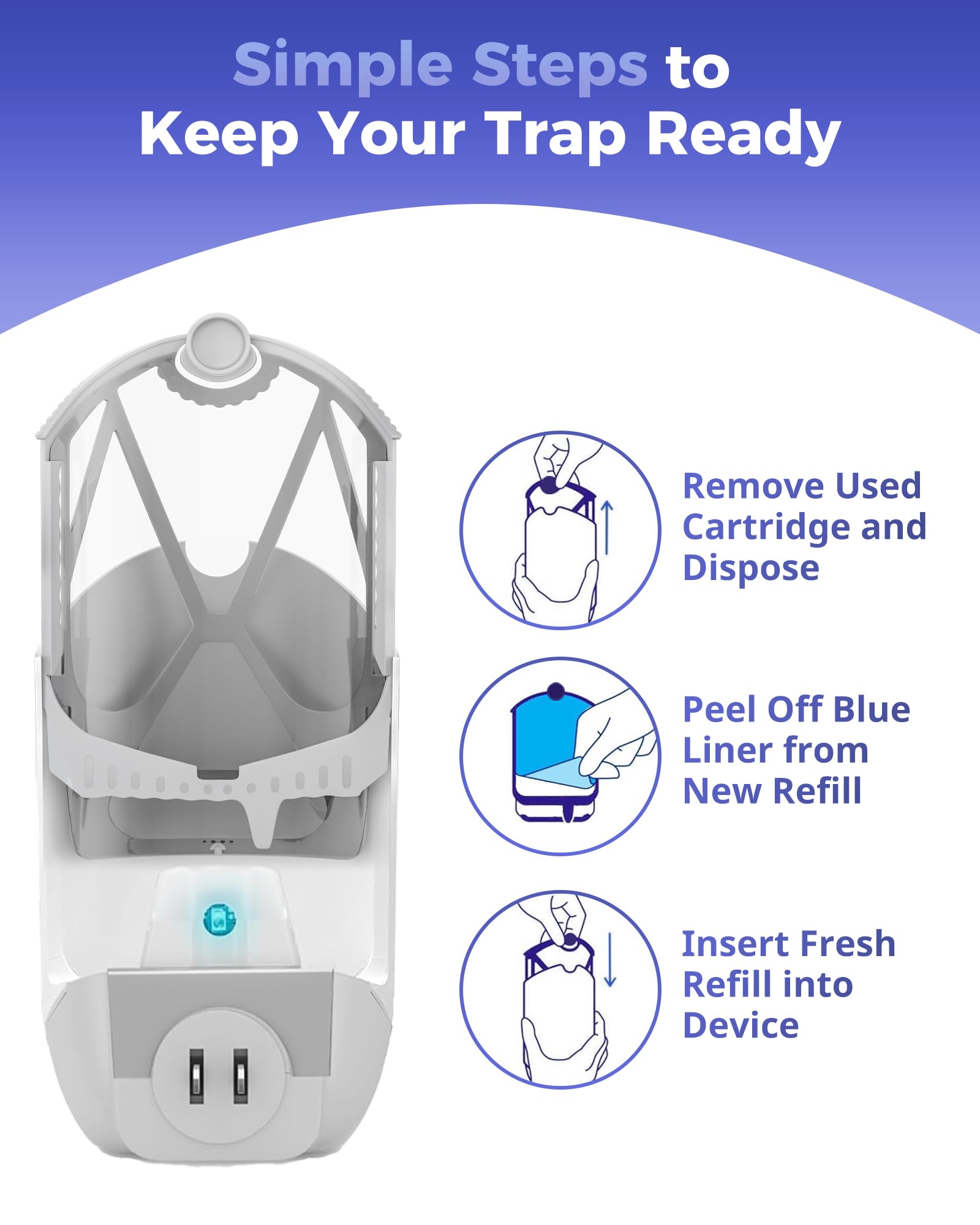 Simple Steps to Keep Your Trap Ready

Remove Used Cartridge and Dispose

Peel Off Blue Liner from New Refill

Insert Fresh Refill into Device