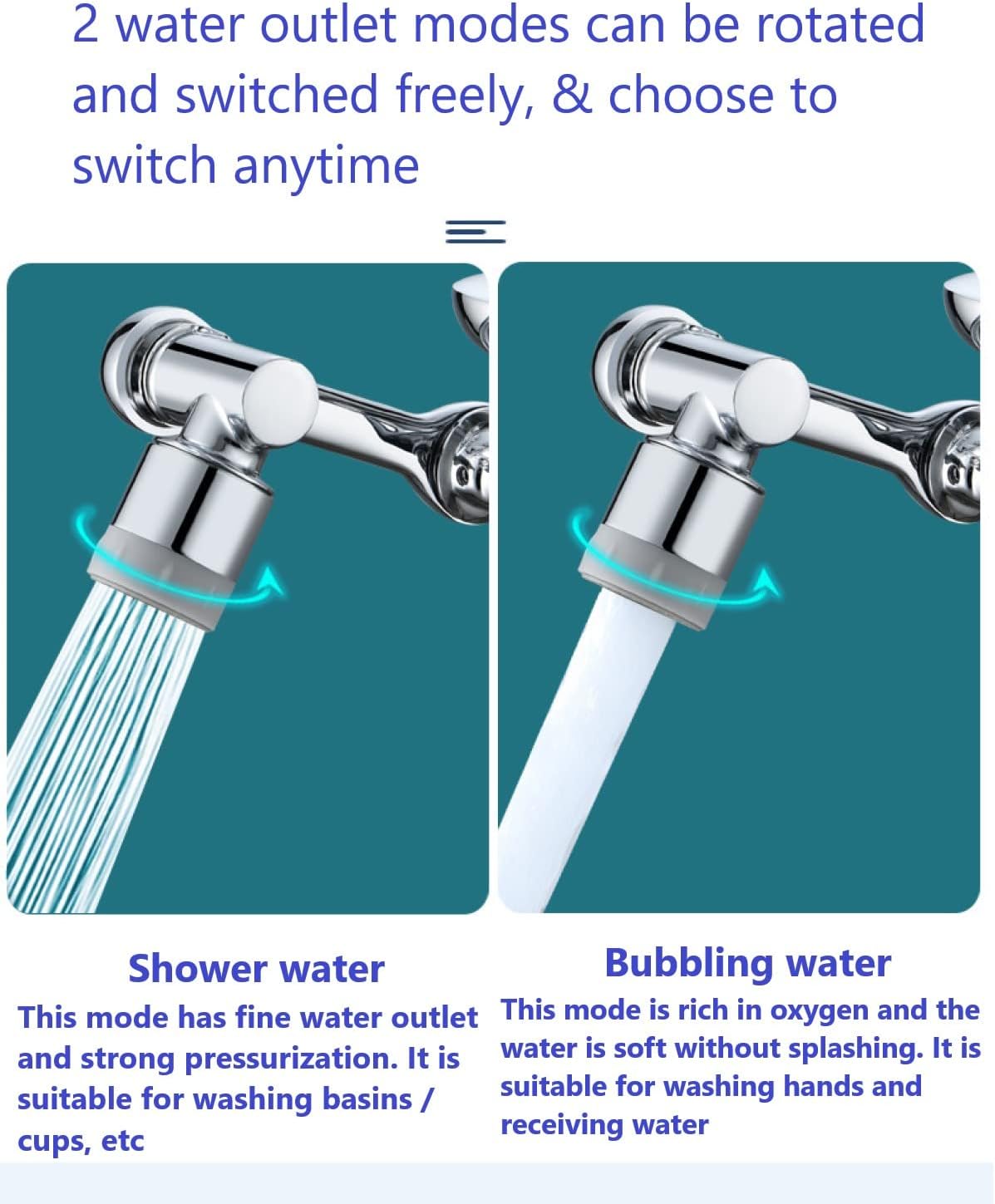 2 water outlet modes can be rotated and switched freely, & choose to switch anytime

Shower water

This mode has fine water outlet and strong pressurization. It is suitable for washing basins / cups, etc

Bubbling water

This mode is rich in oxygen and the water is soft without splashing. It is suitable for washing hands and receiving water